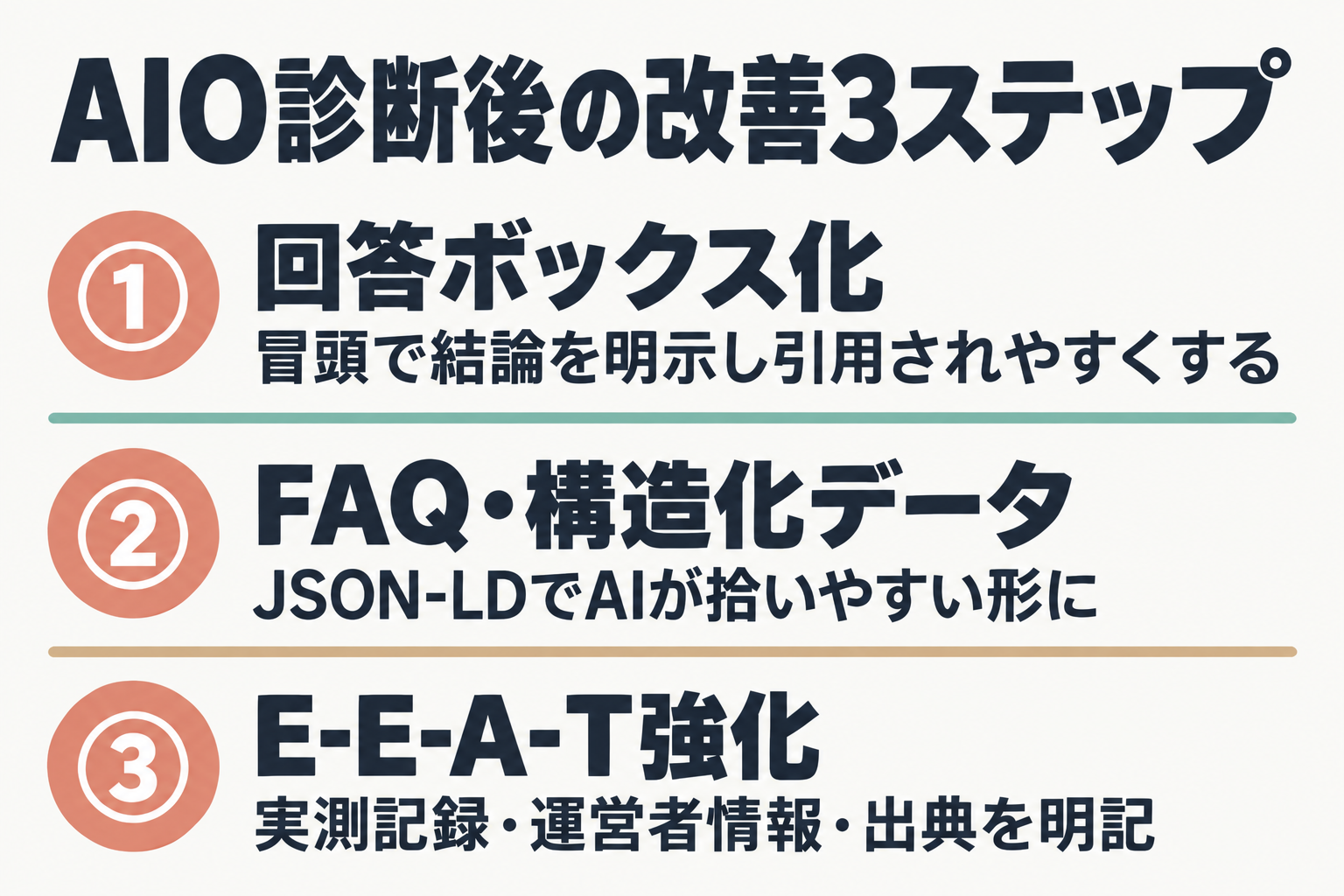 AIO診断後の改善3ステップ

①
回答ボックス化
冒頭で結論を明示し引用されやすくする

②
FAQ・構造化データ
JSON-LDでAIが拾いやすい形に

③
E-E-A-T強化
実測記録・運営者情報・出典を明記