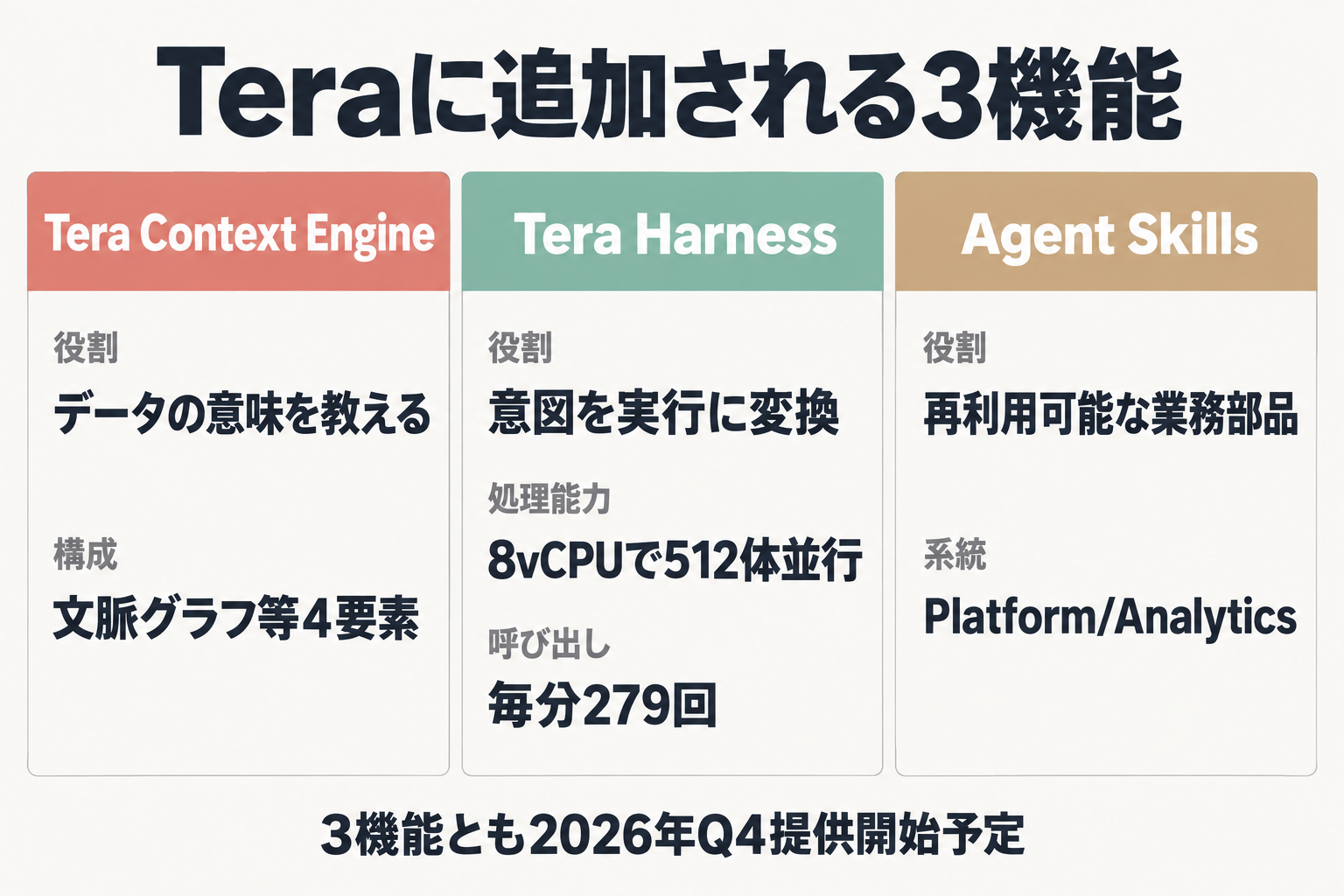 Teraに追加される3機能

Tera Context Engine

役割

データの意味を教える

構成

文脈グラフ等4要素

Tera Harness

役割

意図を実行に変換

処理能力

8vCPUで512体並行

呼び出し

毎分279回

Agent Skills

役割

再利用可能な業務部品

系統

Platform/Analytics

3機能とも2026年Q4提供開始予定