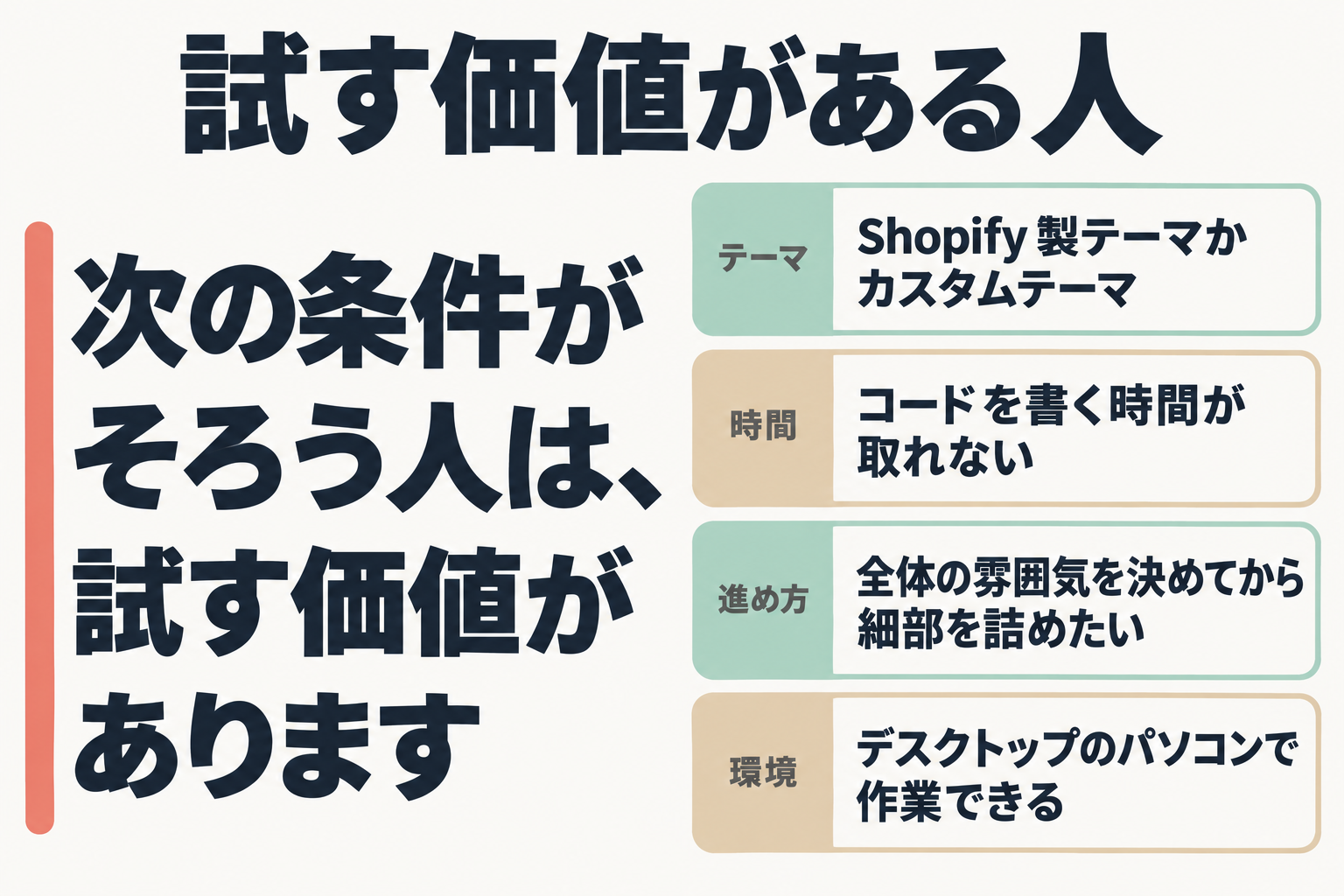 試す価値がある人

次の条件がそろう人は、試す価値があります

テーマ

Shopify製テーマかカスタムテーマ

時間

コードを書く時間が取れない

進め方

全体の雰囲気を決めてから細部を詰めたい

環境

デスクトップのパソコンで作業できる