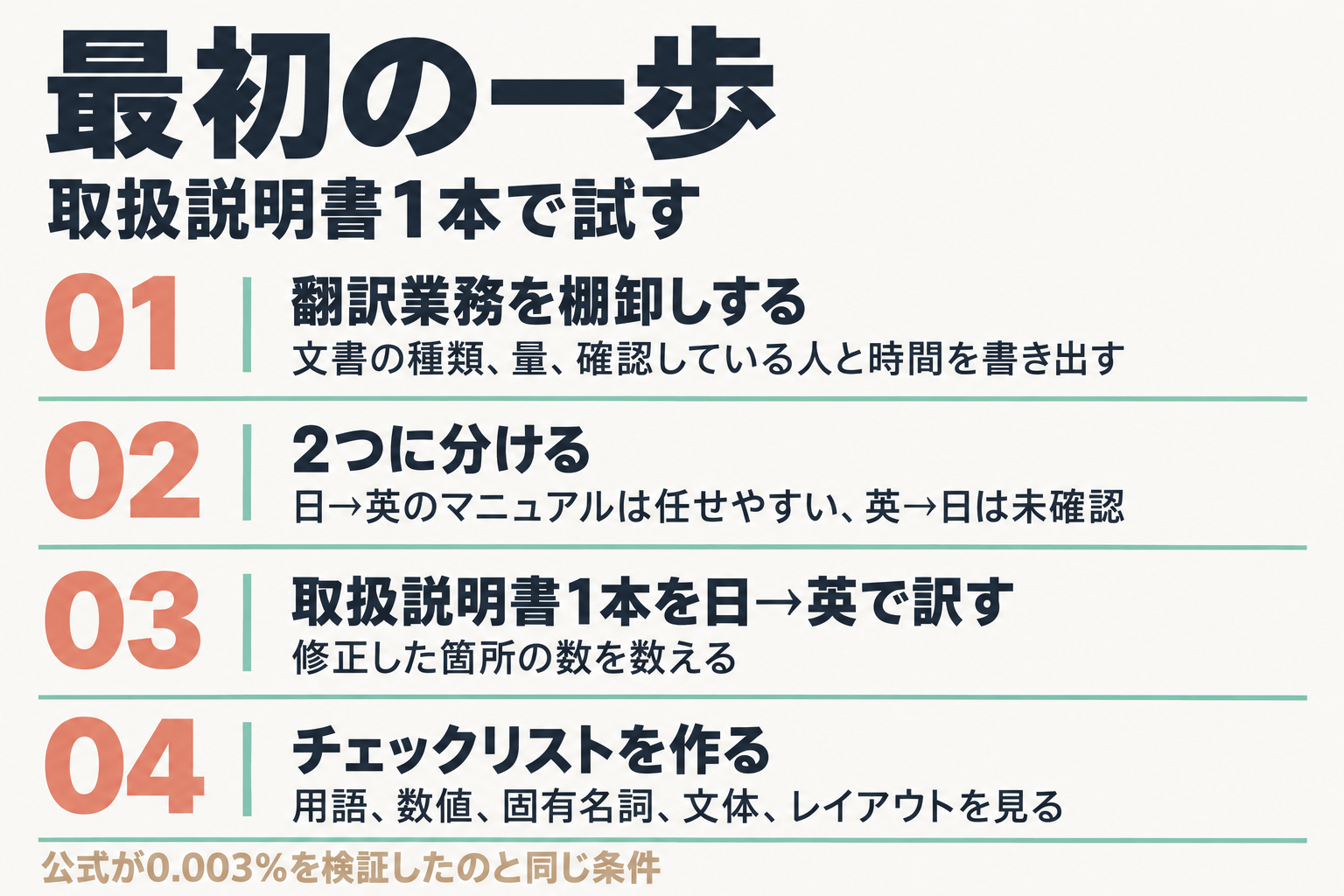 最初の一歩

取扱説明書1本で試す

01

翻訳業務を棚卸しする

文書の種類、量、確認している人と時間を書き出す

02

2つに分ける

日→英のマニュアルは任せやすい、英→日は未確認

03

取扱説明書1本を日→英で訳す

修正した箇所の数を数える

04

チェックリストを作る

用語、数値、固有名詞、文体、レイアウトを見る

公式が0.003%を検証したのと同じ条件