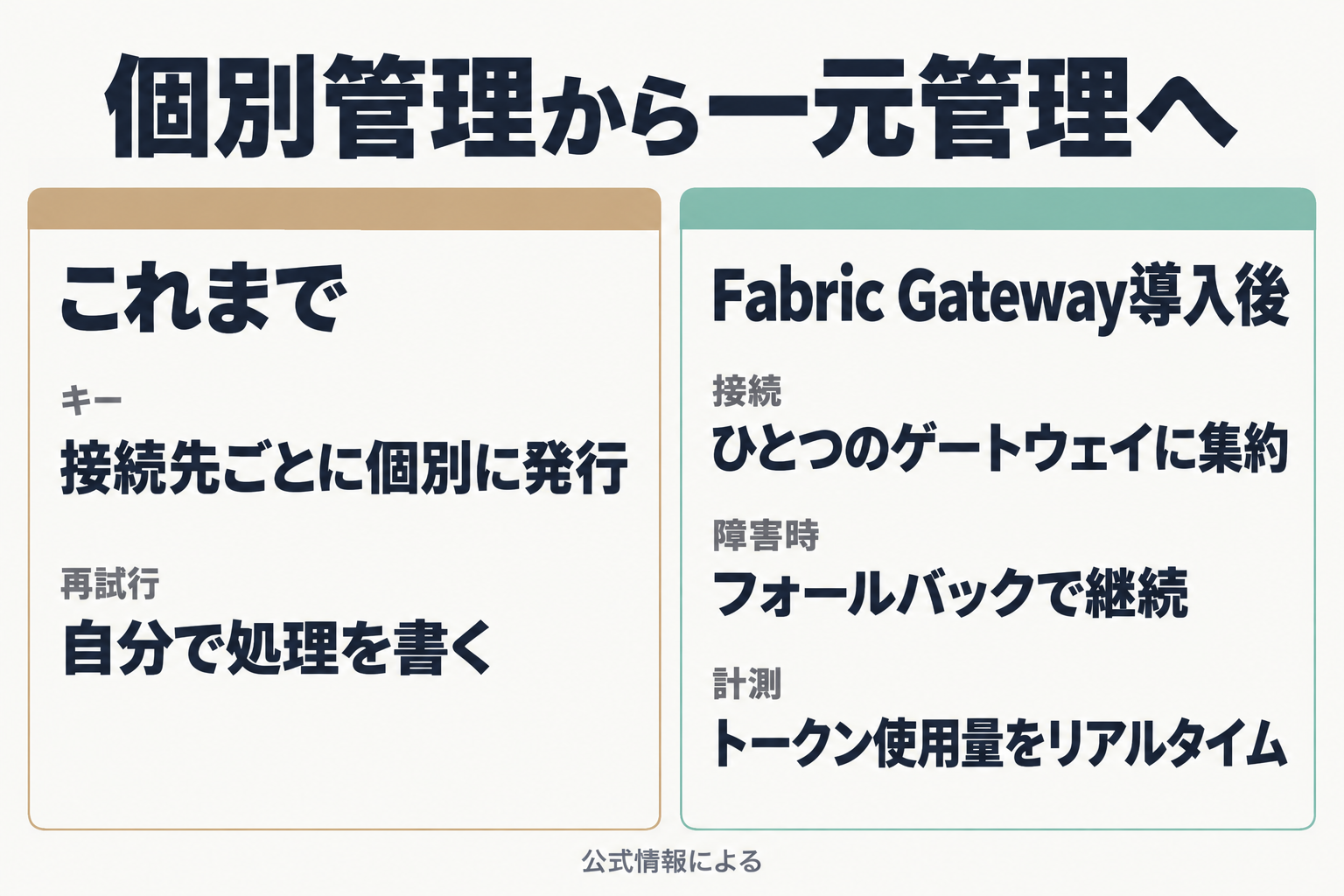 個別管理から一元管理へ

これまで

キー

接続先ごとに個別に発行

再試行

自分で処理を書く

Fabric Gateway導入後

接続

ひとつのゲートウェイに集約

障害時

フォールバックで継続

計測

トークン使用量をリアルタイム

公式情報による