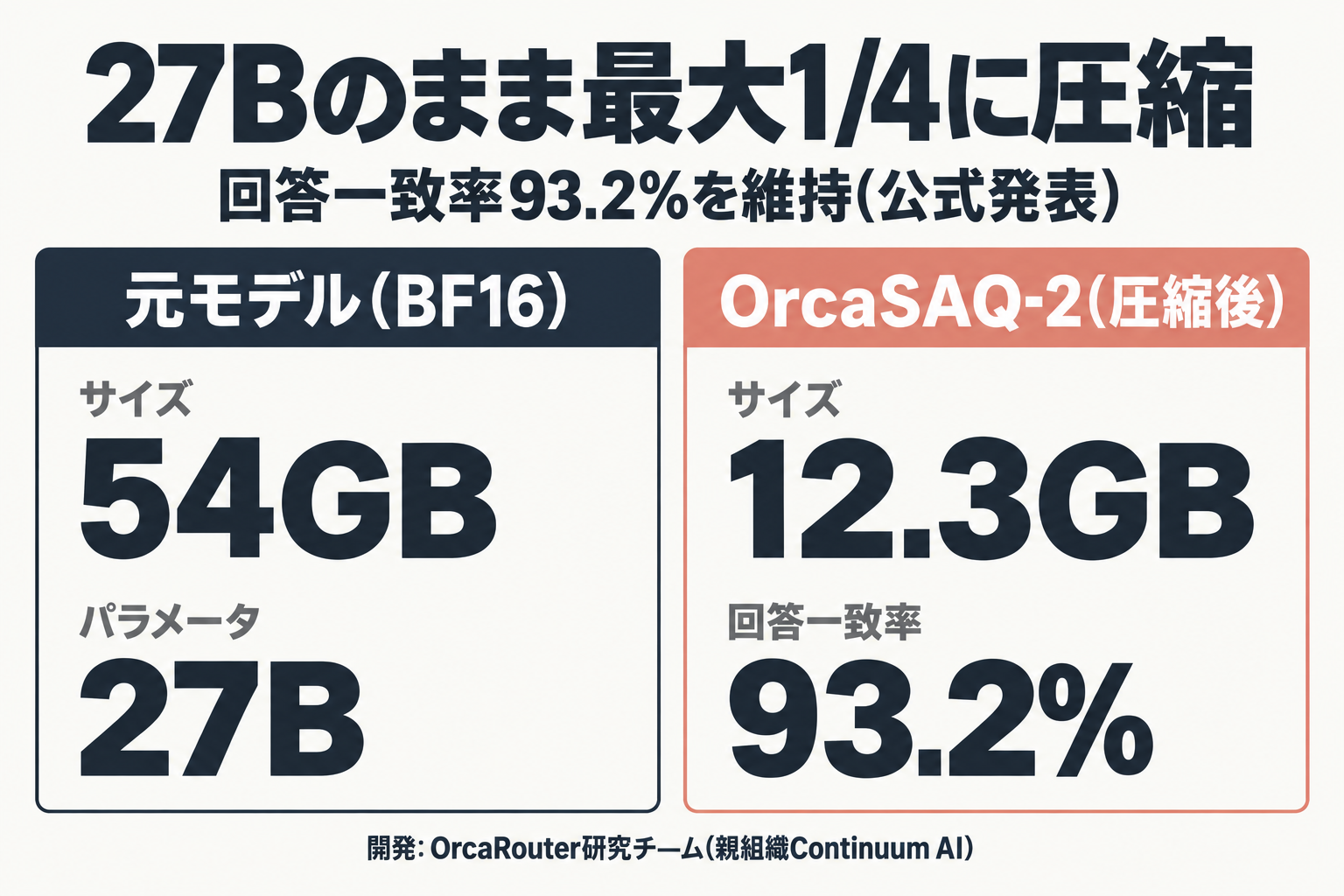 27Bのまま最大1/4に圧縮

回答一致率93.2%を維持(公式発表)

元モデル(BF16)

サイズ

54GB

パラメータ

27B

OrcaSAQ-2(圧縮後)

サイズ

12.3GB

回答一致率

93.2%

開発: OrcaRouter研究チーム(親組織Continuum AI)