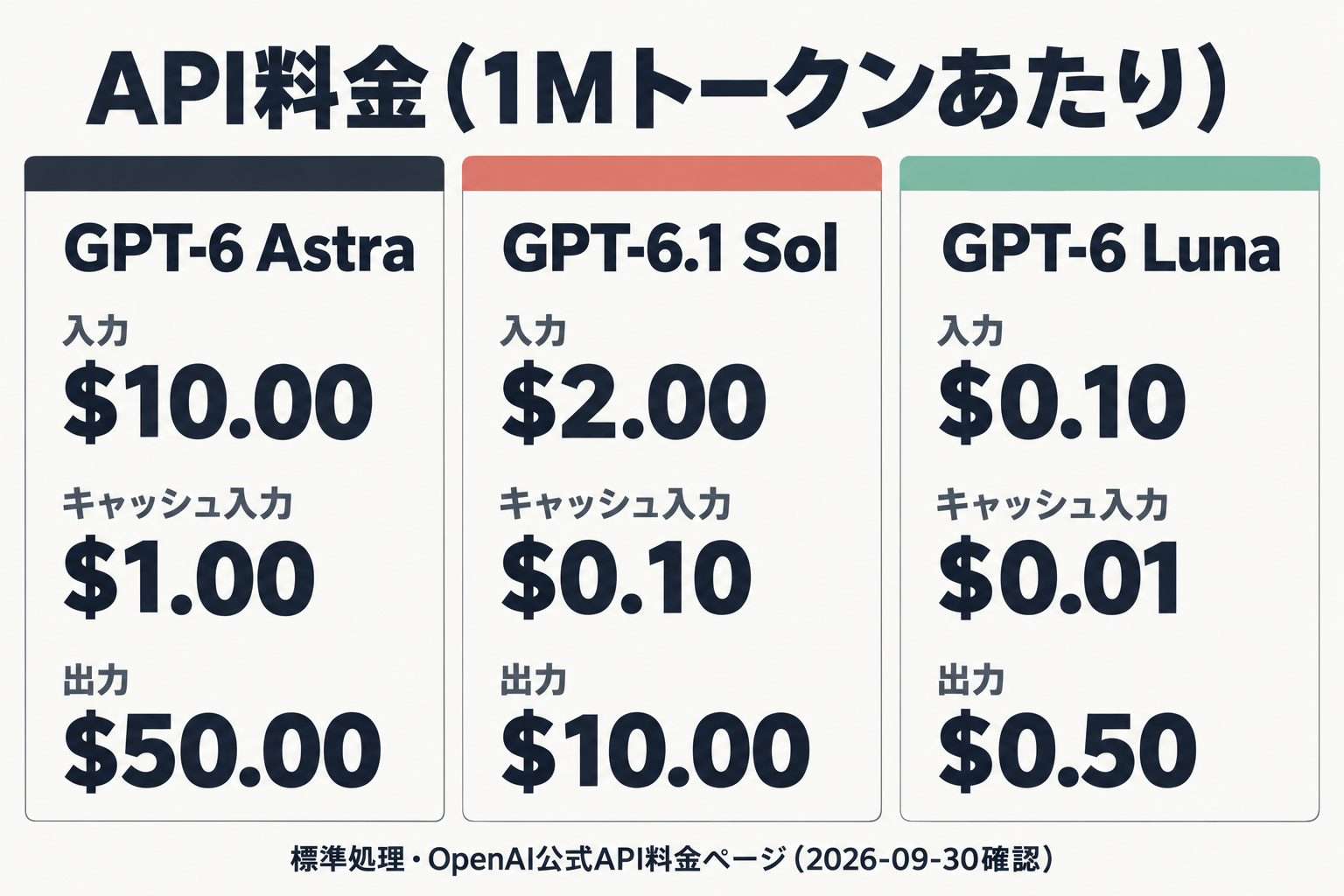 API料金（1Mトークンあたり）

GPT-6 Astra

入力

$10.00

キャッシュ入力

$1.00

出力

$50.00

GPT-6.1 Sol

入力

$2.00

キャッシュ入力

$0.10

出力

$10.00

GPT-6 Luna

入力

$0.10

キャッシュ入力

$0.01

出力

$0.50

標準処理・OpenAI公式API料金ページ（2026-09-30確認）