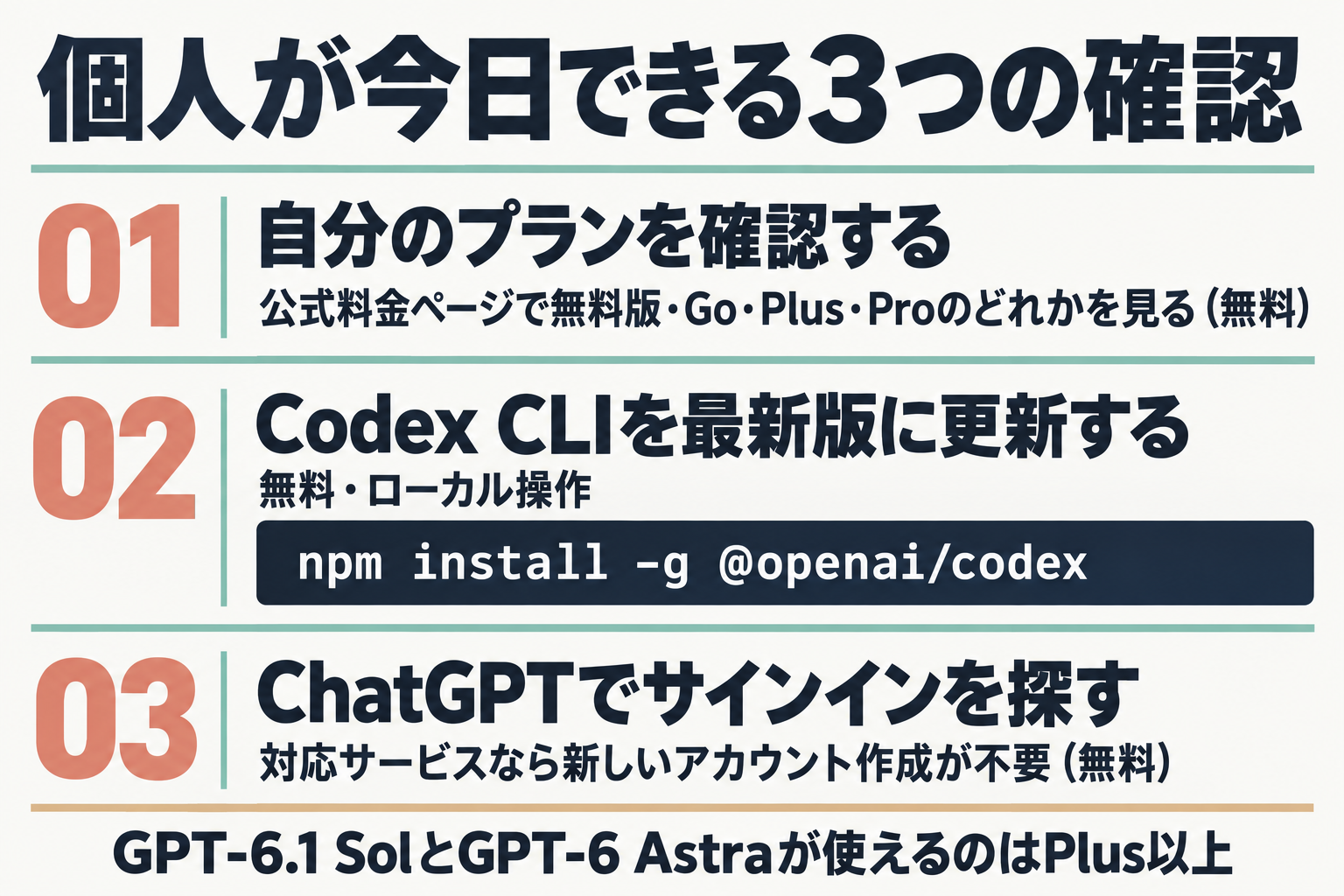 個人が今日できる3つの確認

01

自分のプランを確認する

公式料金ページで無料版・Go・Plus・Proのどれかを見る（無料）

02

Codex CLIを最新版に更新する

無料・ローカル操作

npm install -g @openai/codex

03

ChatGPTでサインインを探す

対応サービスなら新しいアカウント作成が不要（無料）

GPT-6.1 SolとGPT-6 Astraが使えるのはPlus以上