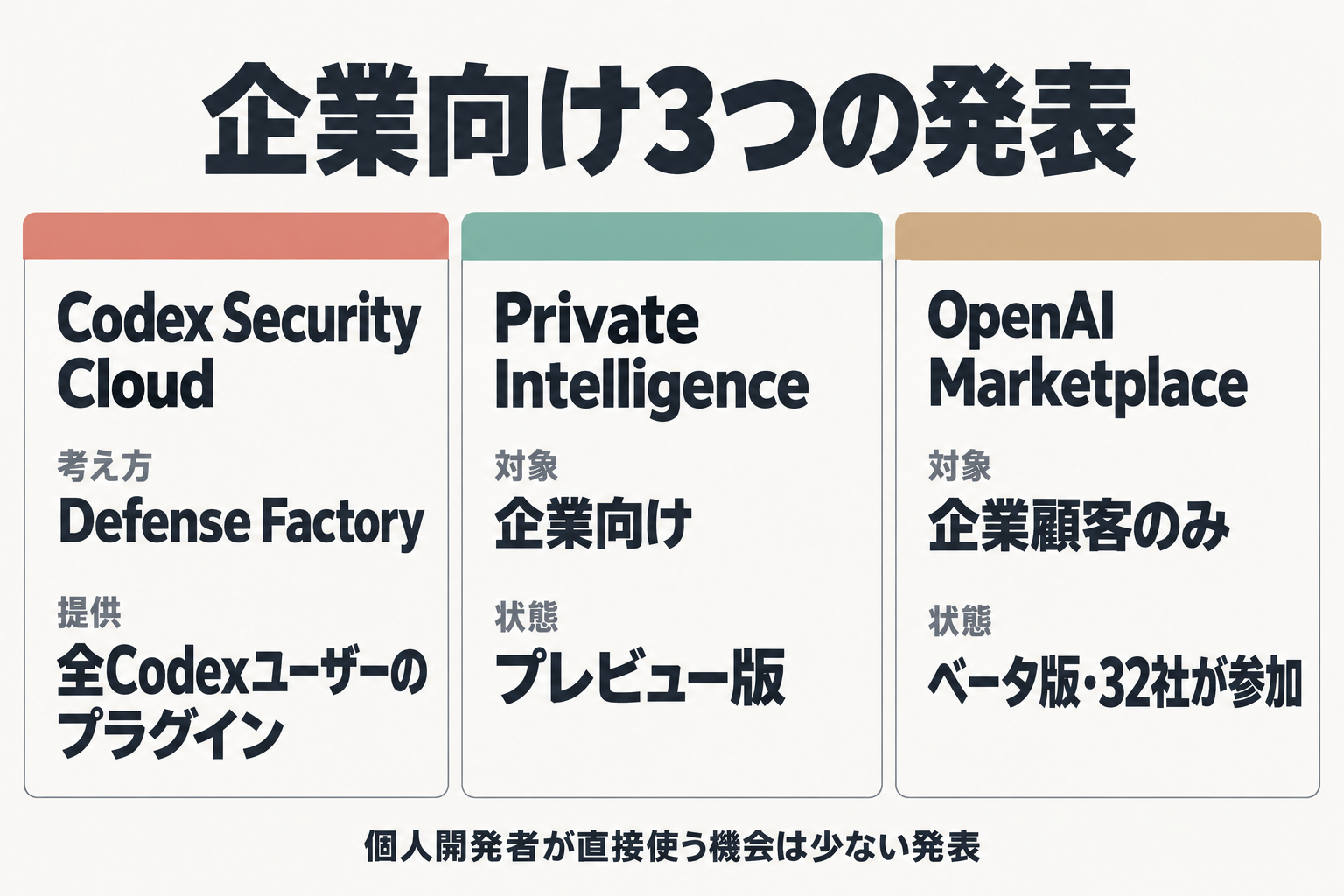 企業向け3つの発表

Codex Security Cloud

考え方

Defense Factory

提供

全Codexユーザーのプラグイン

Private Intelligence

対象

企業向け

状態

プレビュー版

OpenAI Marketplace

対象

企業顧客のみ

状態

ベータ版・32社が参加

個人開発者が直接使う機会は少ない発表