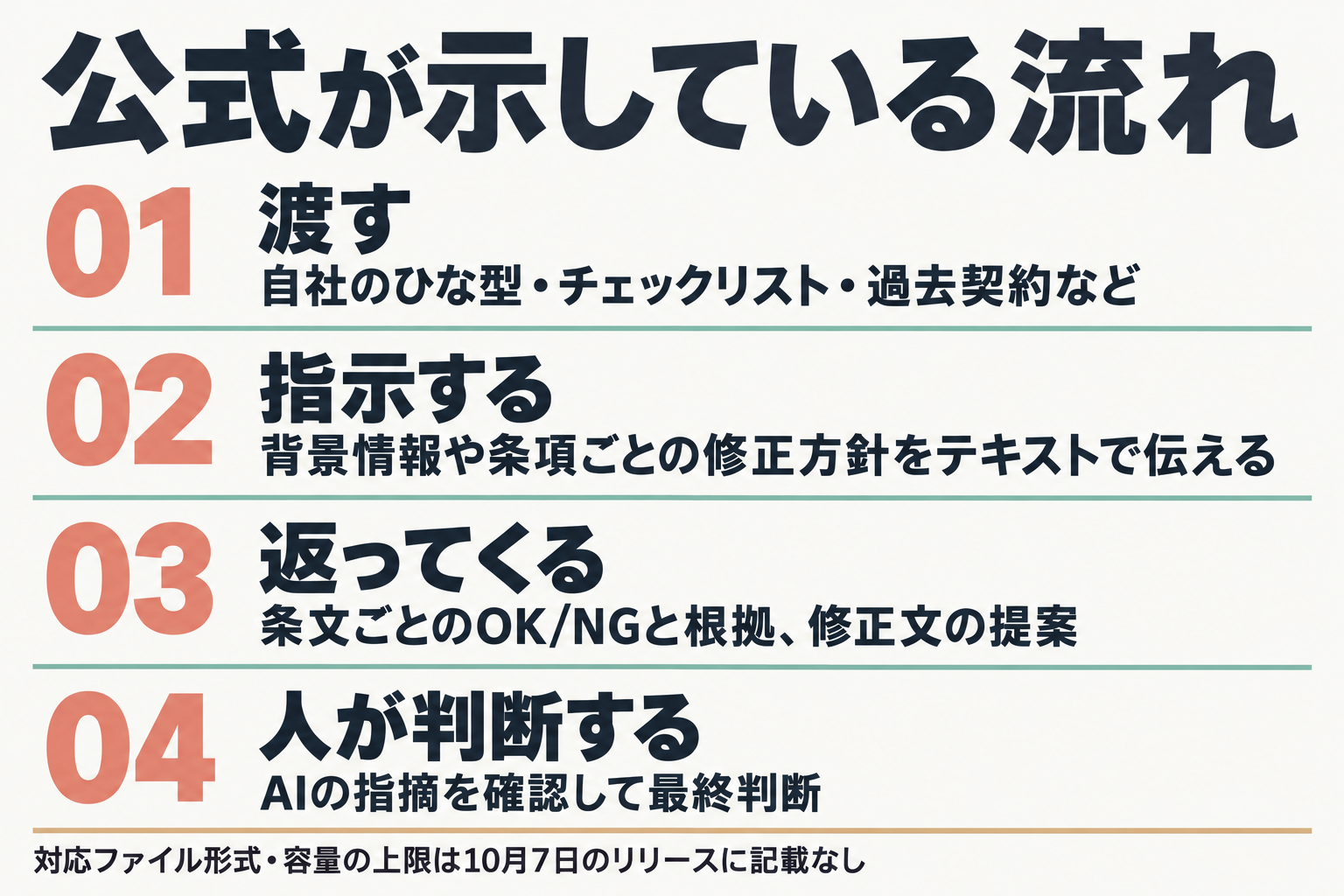 公式が示している流れ

01
渡す
自社のひな型・チェックリスト・過去契約など

02
指示する
背景情報や条項ごとの修正方針をテキストで伝える

03
返ってくる
条文ごとのOK/NGと根拠、修正文の提案

04
人が判断する
AIの指摘を確認して最終判断

対応ファイル形式・容量の上限は10月7日のリリースに記載なし