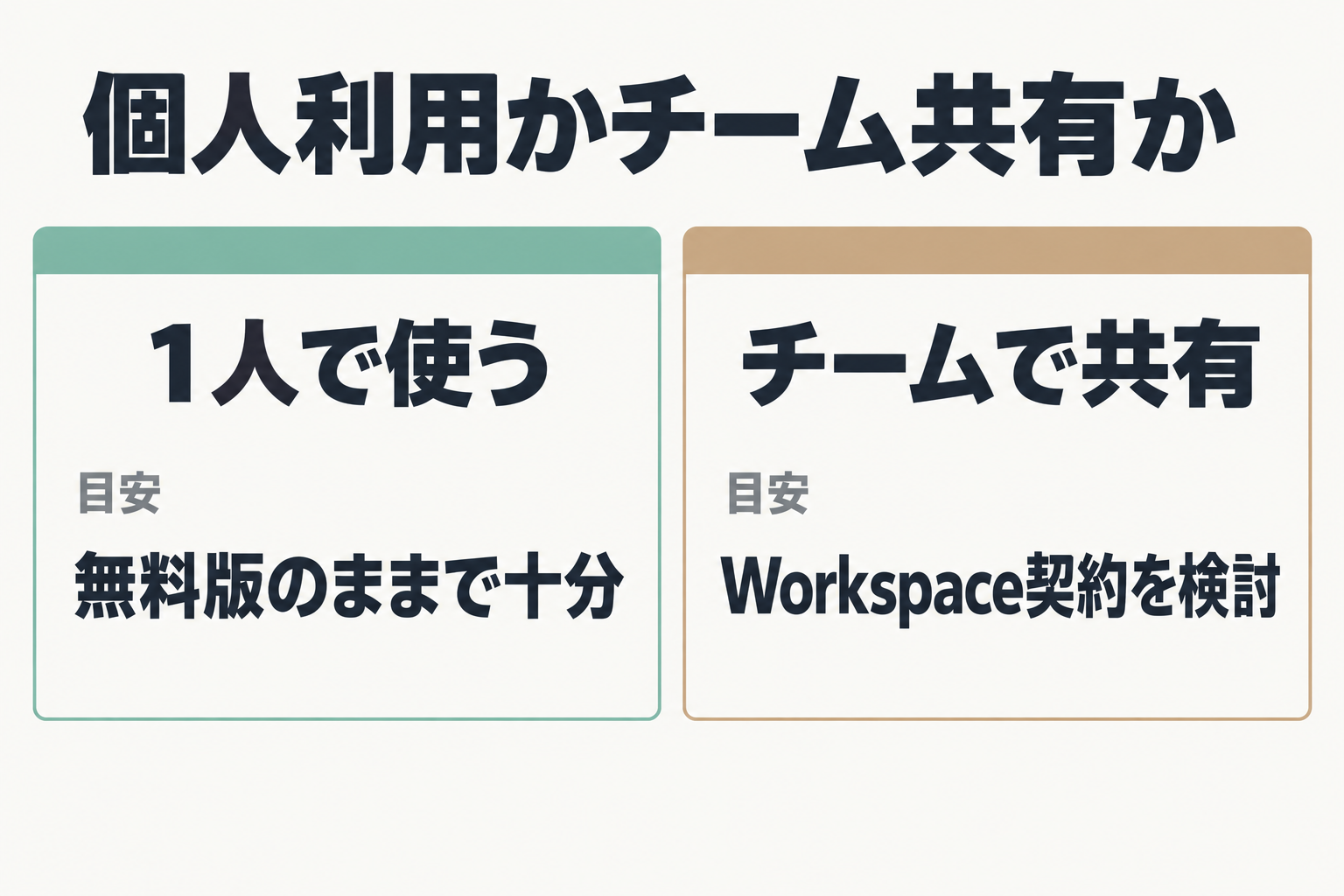 個人利用かチーム共有か

1人で使う

目安

無料版のままで十分

チームで共有

目安

Workspace契約を検討