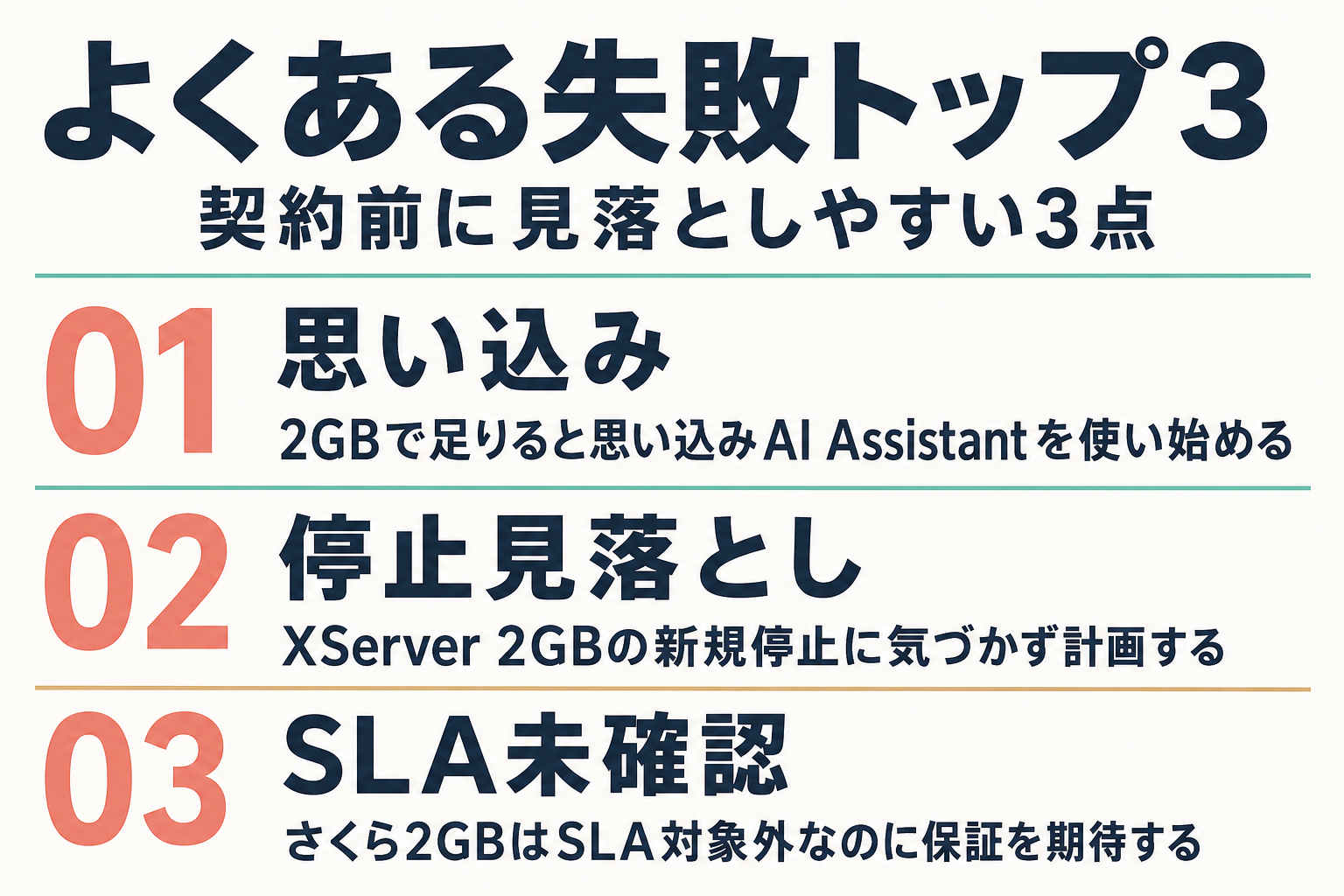 よくある失敗トップ3

契約前に見落としやすい3点

01

思い込み

2GBで足りると思い込みAI Assistantを使い始める

02

停止見落とし

XServer 2GBの新規停止に気づかず計画する

03

SLA未確認

さくら2GBはSLA対象外なのに保証を期待する