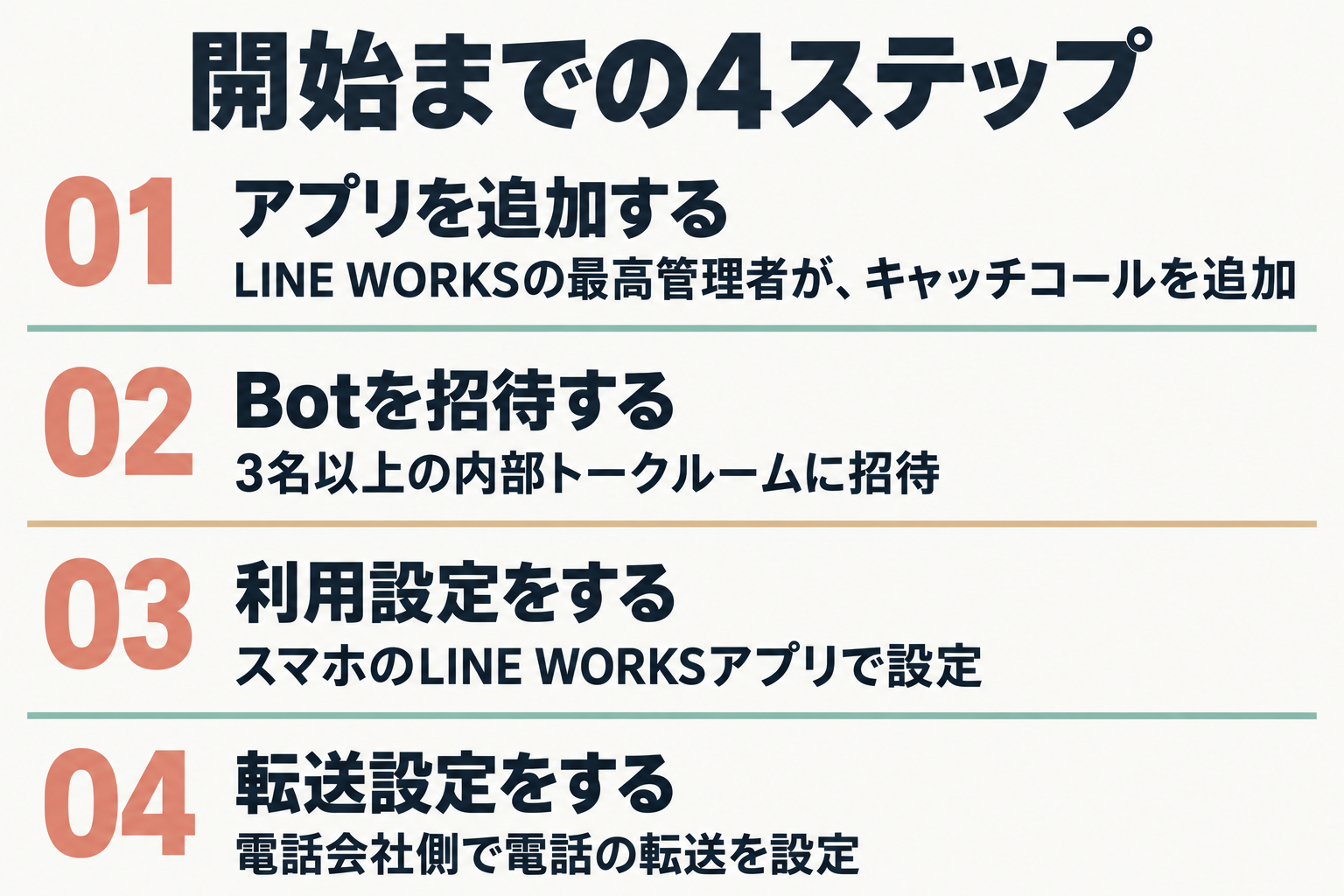 開始までの4ステップ

01

アプリを追加する

LINE WORKSの最高管理者が、キャッチコールを追加

02

Botを招待する

3名以上の内部トークルームに招待

03

利用設定をする

スマホのLINE WORKSアプリで設定

04

転送設定をする

電話会社側で電話の転送を設定