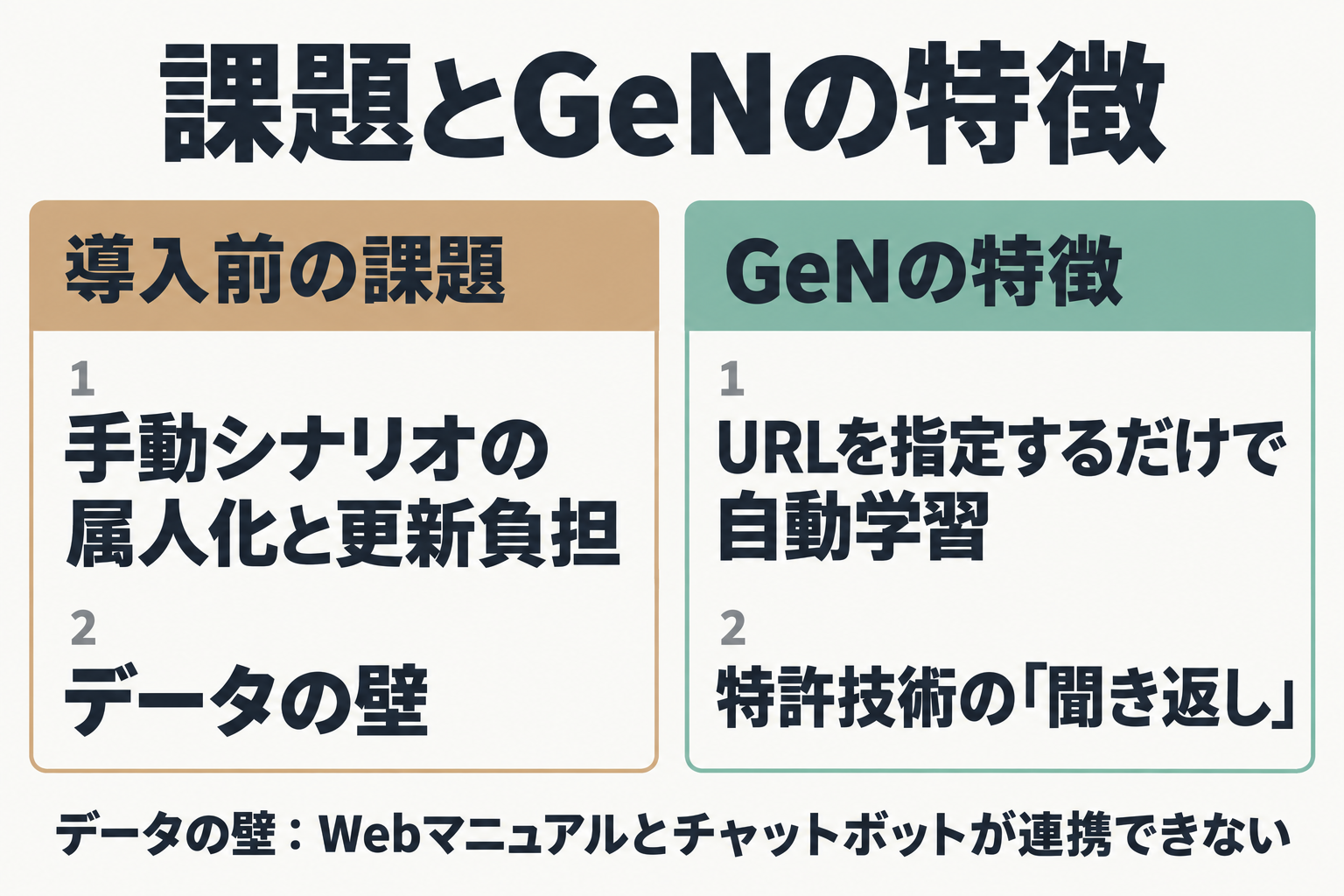 課題とGeNの特徴

導入前の課題

1

手動シナリオの属人化と更新負担

2

データの壁

GeNの特徴

1

URLを指定するだけで自動学習

2

特許技術の「聞き返し」

データの壁：Webマニュアルとチャットボットが連携できない