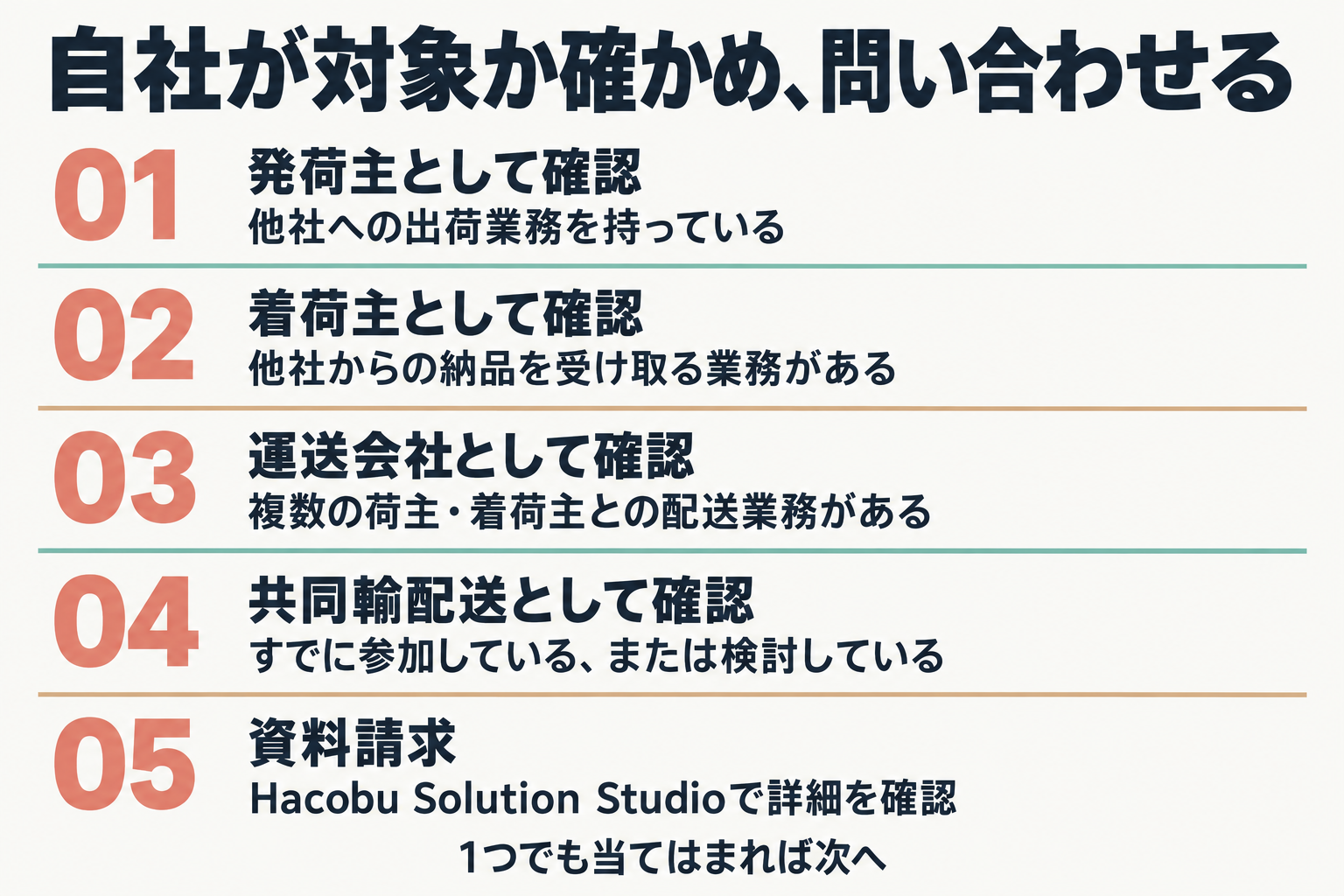 自社が対象か確かめ、問い合わせる

01
発荷主として確認
他社への出荷業務を持っている

02
着荷主として確認
他社からの納品を受け取る業務がある

03
運送会社として確認
複数の荷主・着荷主との配送業務がある

04
共同輸配送として確認
すでに参加している、または検討している

05
資料請求
Hacobu Solution Studioで詳細を確認

1つでも当てはまれば次へ