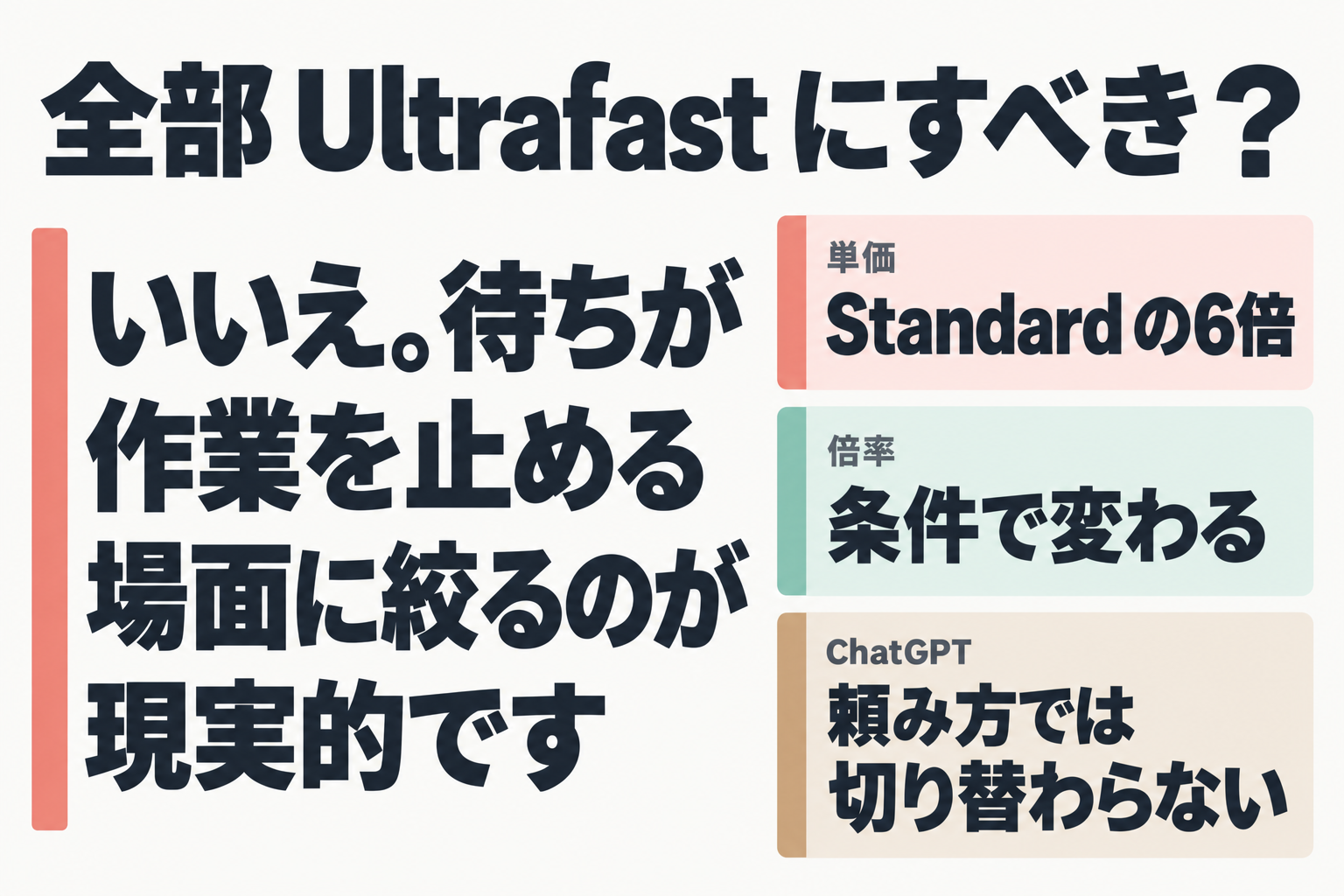 全部Ultrafastにすべき？

いいえ。待ちが作業を止める場面に絞るのが現実的です

単価
Standardの6倍

倍率
条件で変わる

ChatGPT
頼み方では切り替わらない