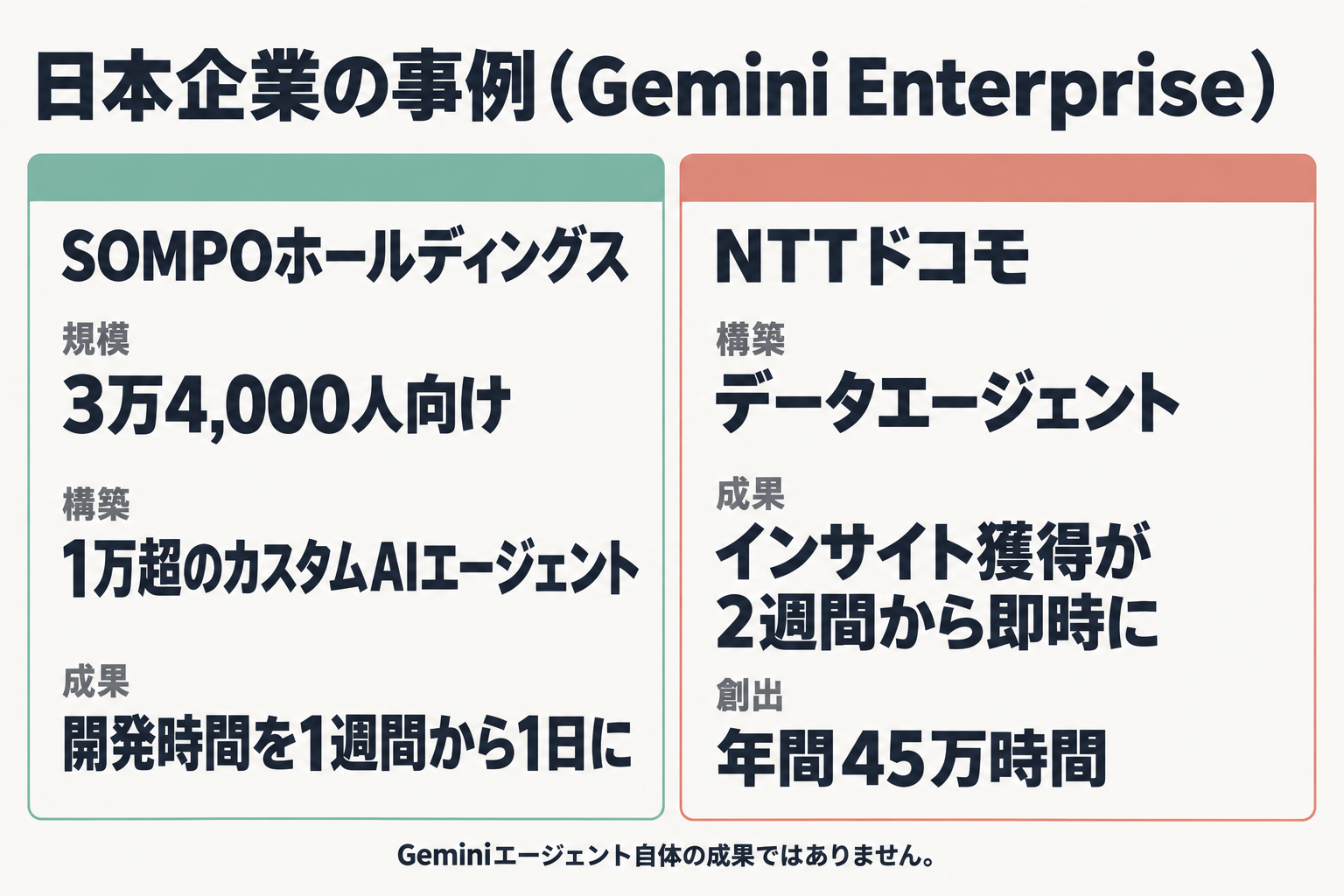 日本企業の事例（Gemini Enterprise）

SOMPOホールディングス

規模

3万4,000人向け

構築

1万超のカスタムAIエージェント

成果

開発時間を1週間から1日に

NTTドコモ

構築

データエージェント

成果

インサイト獲得が2週間から即時に

創出

年間45万時間

Geminiエージェント自体の成果ではありません。