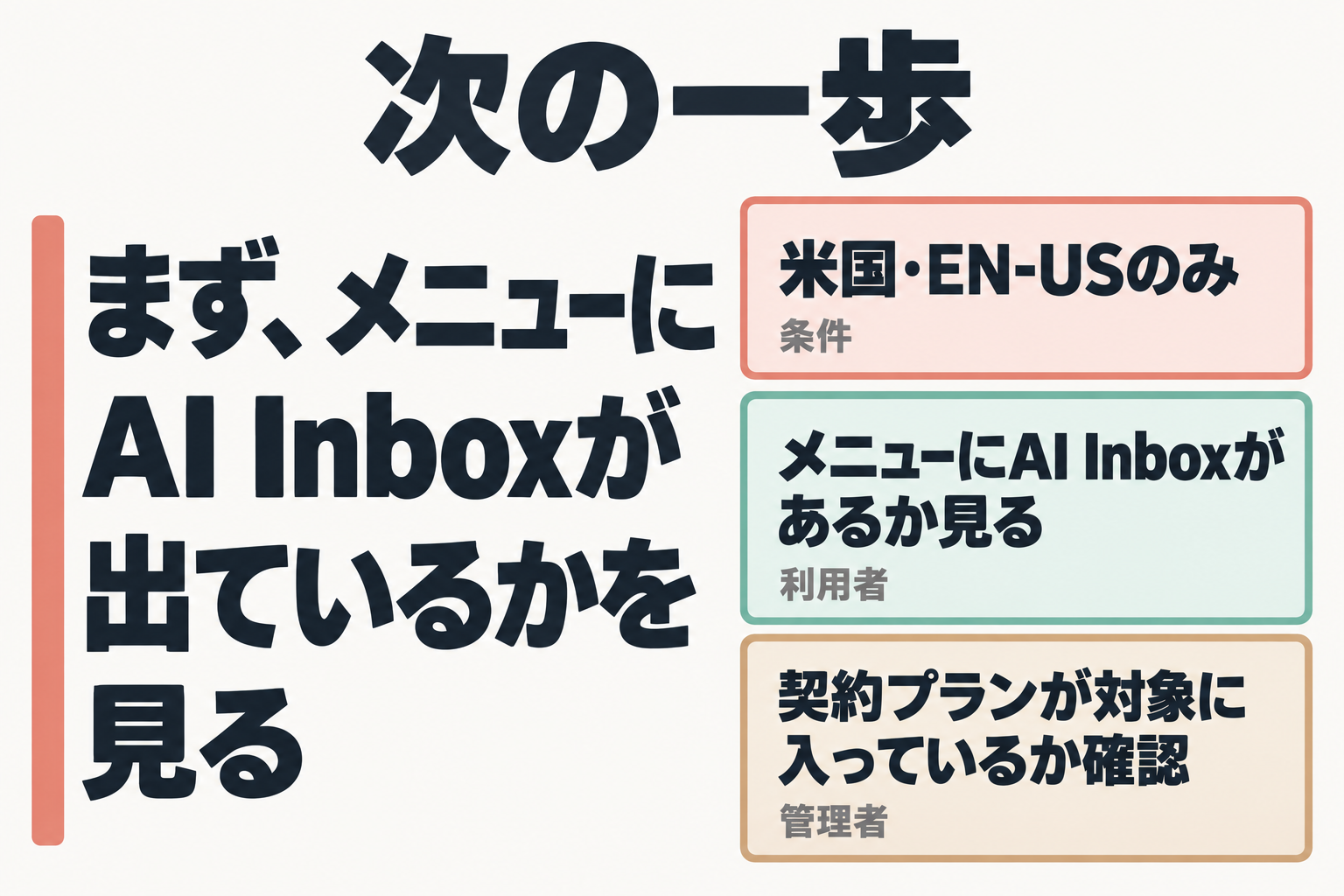 次の一歩

まず、メニューにAI Inboxが出ているかを見る

米国・EN-USのみ
条件

メニューにAI Inboxがあるか見る
利用者

契約プランが対象に入っているか確認
管理者