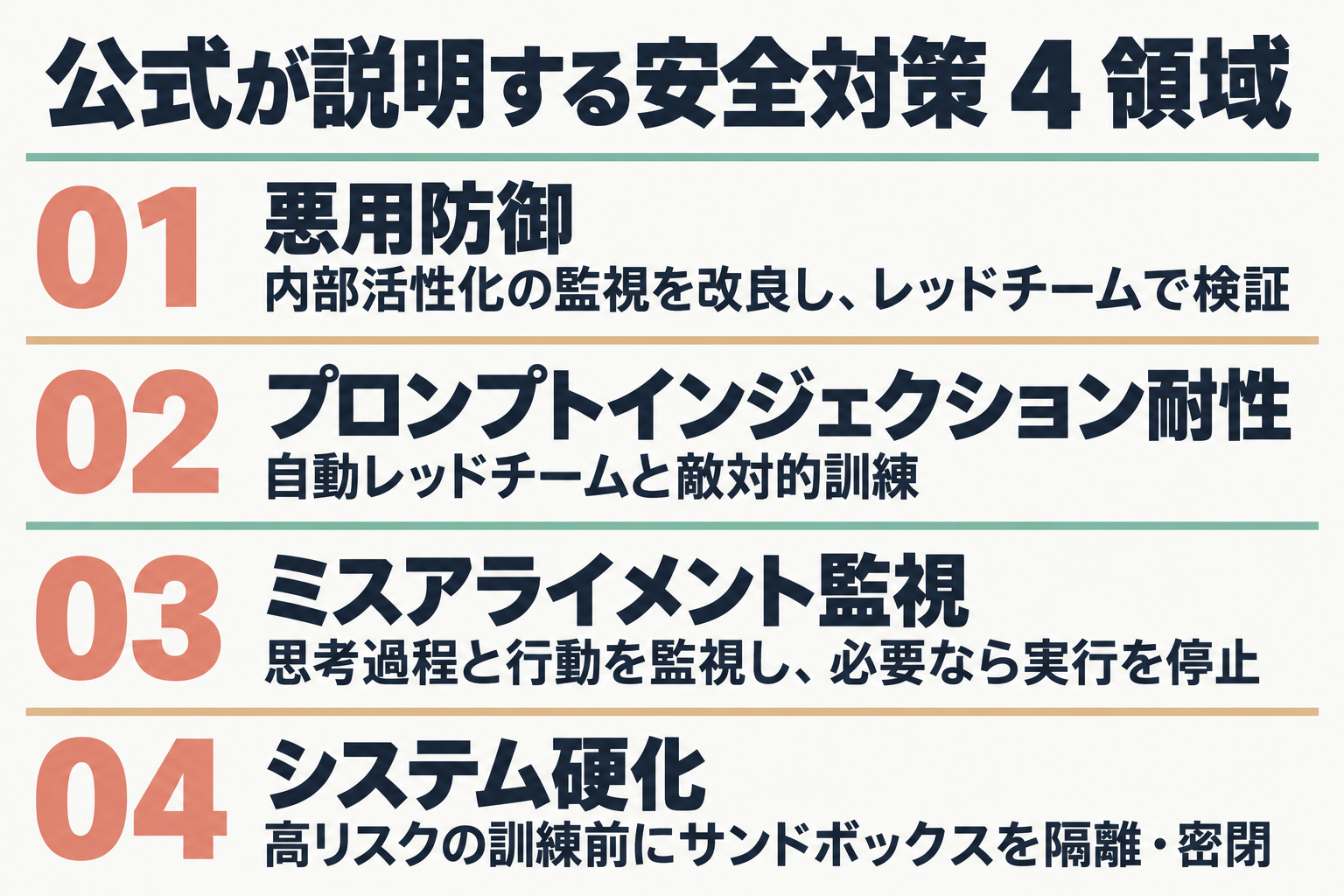 公式が説明する安全対策4領域

01
悪用防御
内部活性化の監視を改良し、レッドチームで検証

02
プロンプトインジェクション耐性
自動レッドチームと敵対的訓練

03
ミスアライメント監視
思考過程と行動を監視し、必要なら実行を停止

04
システム硬化
高リスクの訓練前にサンドボックスを隔離・密閉