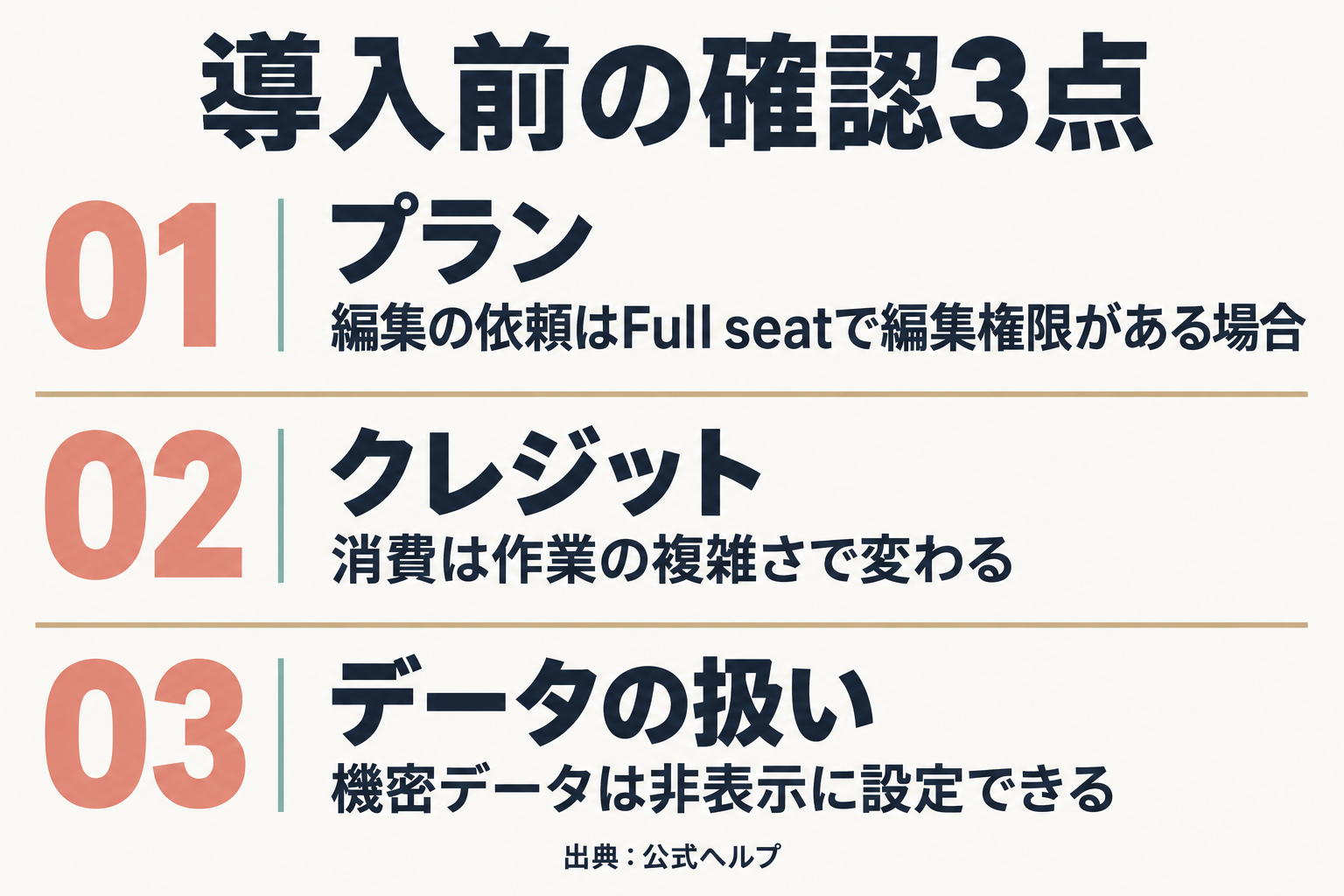 導入前の確認3点

01

プラン

編集の依頼はFull seatで編集権限がある場合

02

クレジット

消費は作業の複雑さで変わる

03

データの扱い

機密データは非表示に設定できる

出典：公式ヘルプ