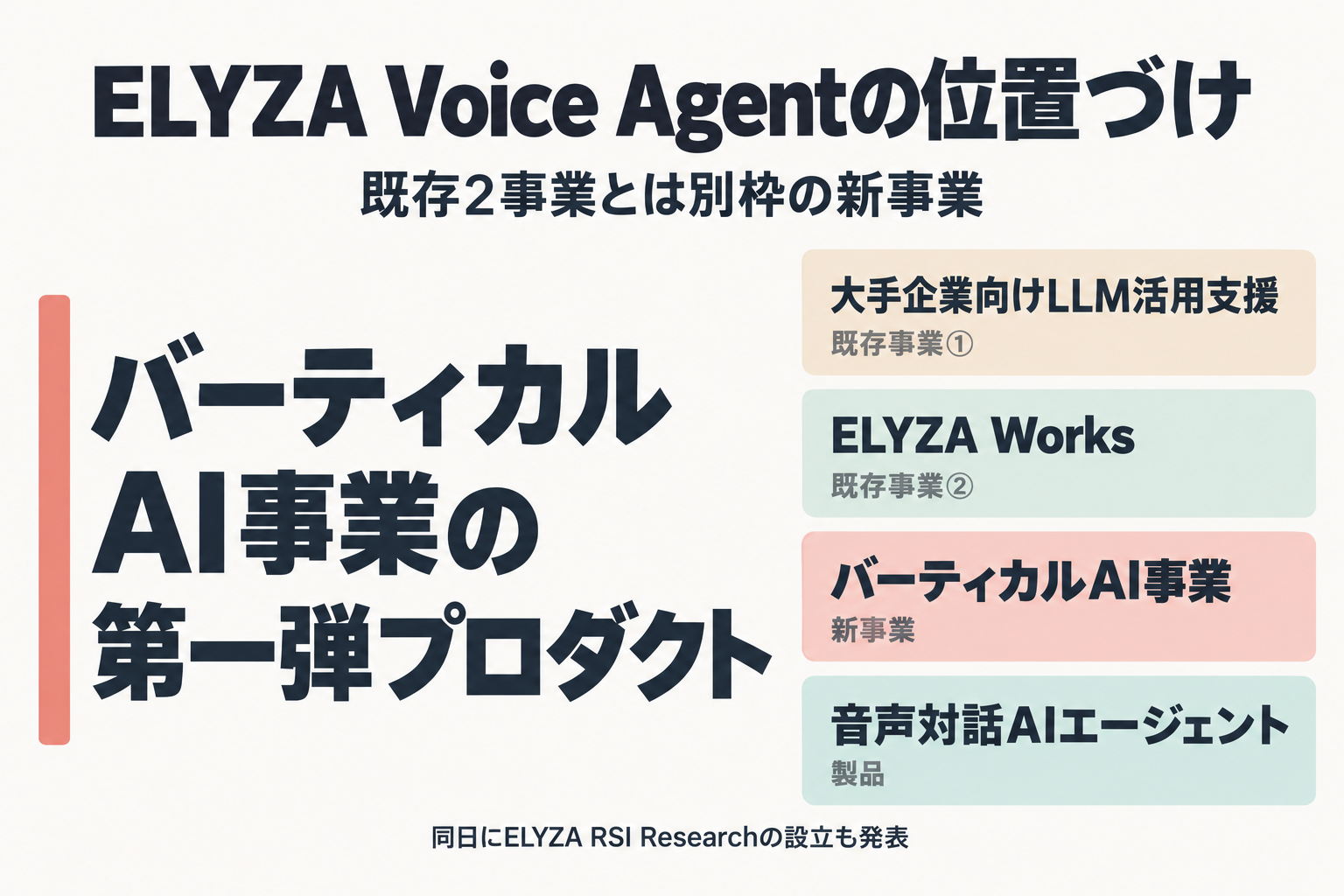 ELYZA Voice Agentの位置づけ

既存2事業とは別枠の新事業

バーティカル
AI事業の
第一弾プロダクト

大手企業向けLLM活用支援
既存事業①

ELYZA Works
既存事業②

バーティカルAI事業
新事業

音声対話AIエージェント
製品

同日にELYZA RSI Researchの設立も発表