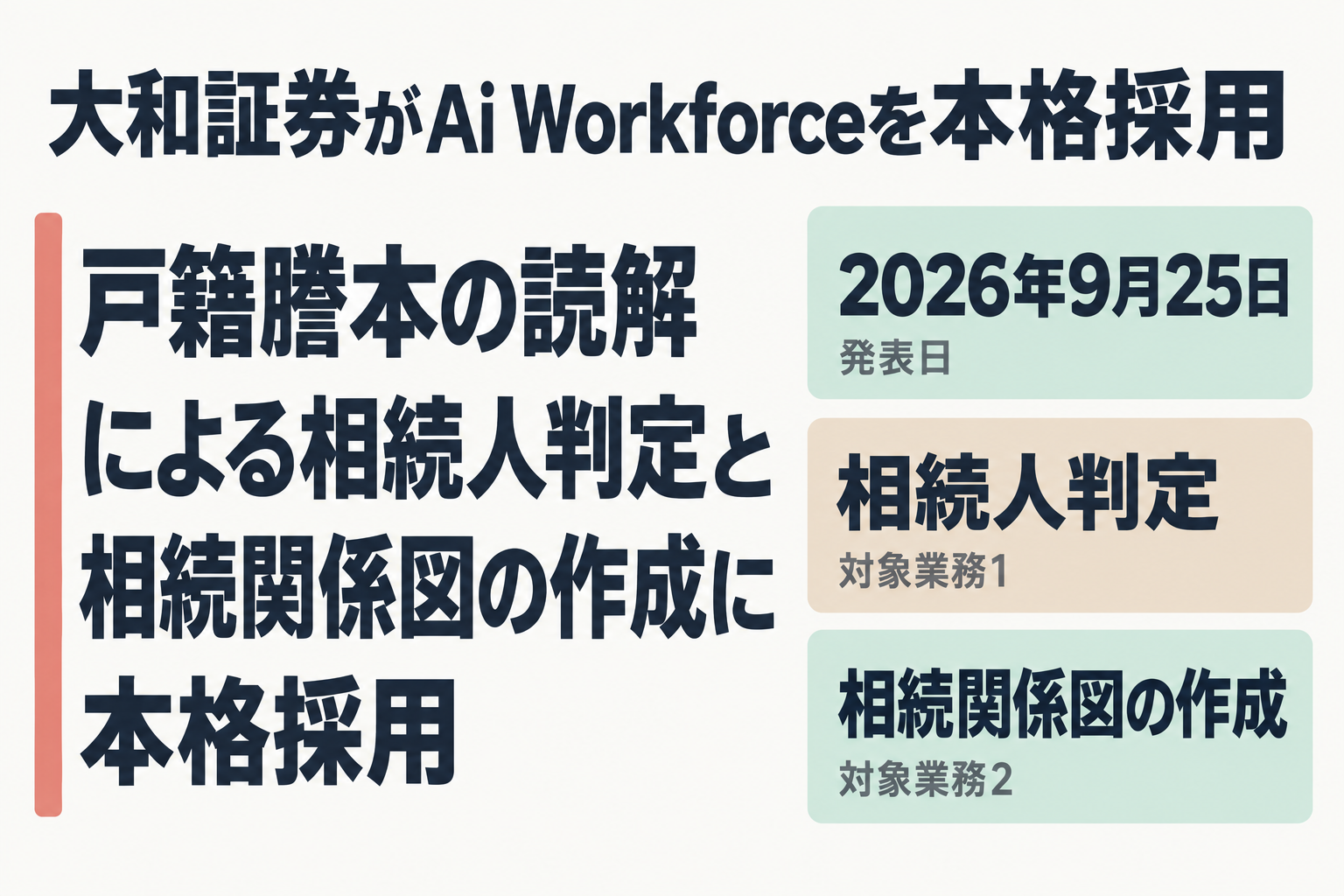 大和証券がAi Workforceを本格採用

戸籍謄本の読解による相続人判定と相続関係図の作成に本格採用

2026年9月25日
発表日

相続人判定
対象業務1

相続関係図の作成
対象業務2