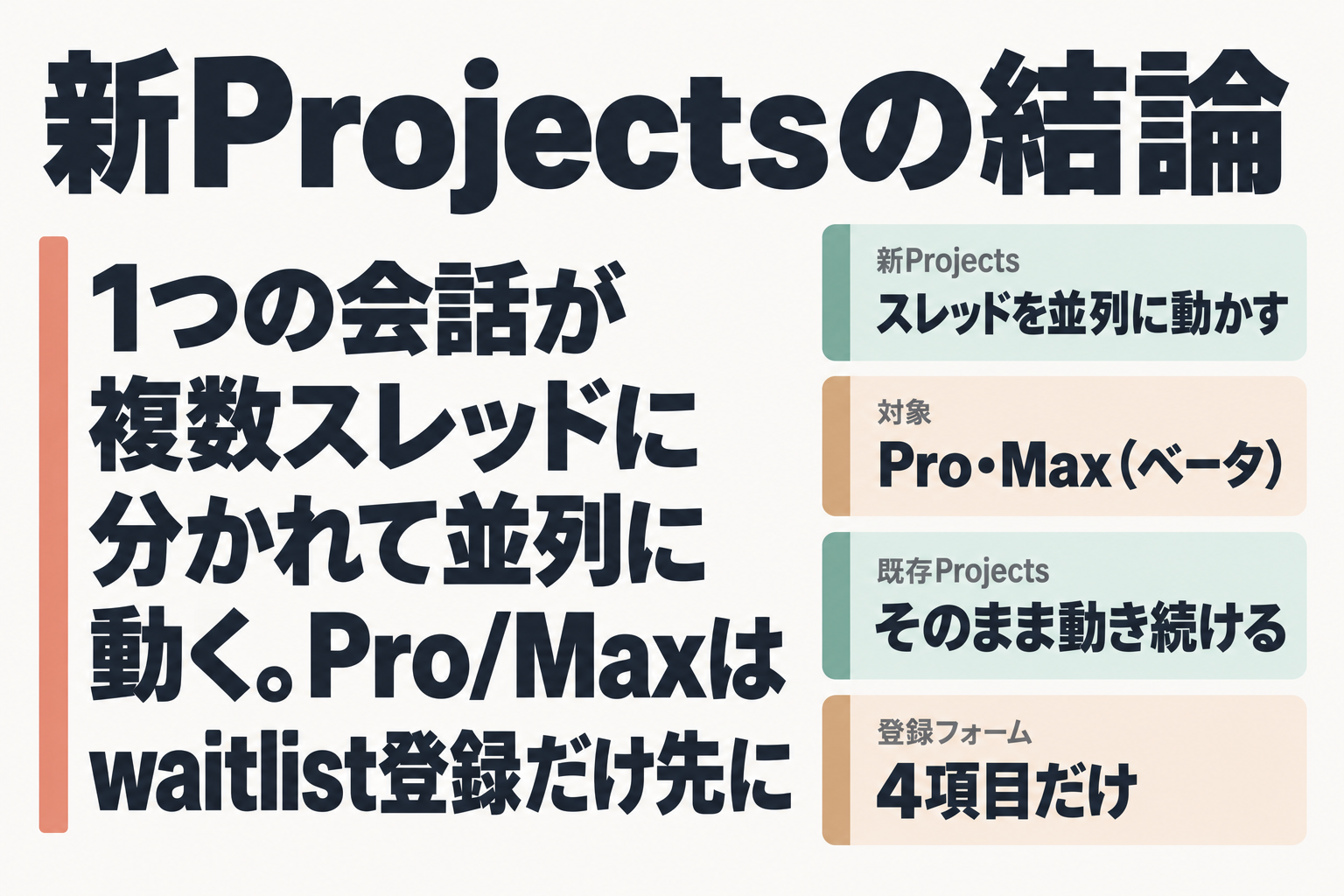 新Projectsの結論

1つの会話が複数スレッドに分かれて並列に動く。Pro/Maxはwaitlist登録だけ先に

新Projects
スレッドを並列に動かす

対象
Pro・Max(ベータ)

既存Projects
そのまま動き続ける

登録フォーム
4項目だけ