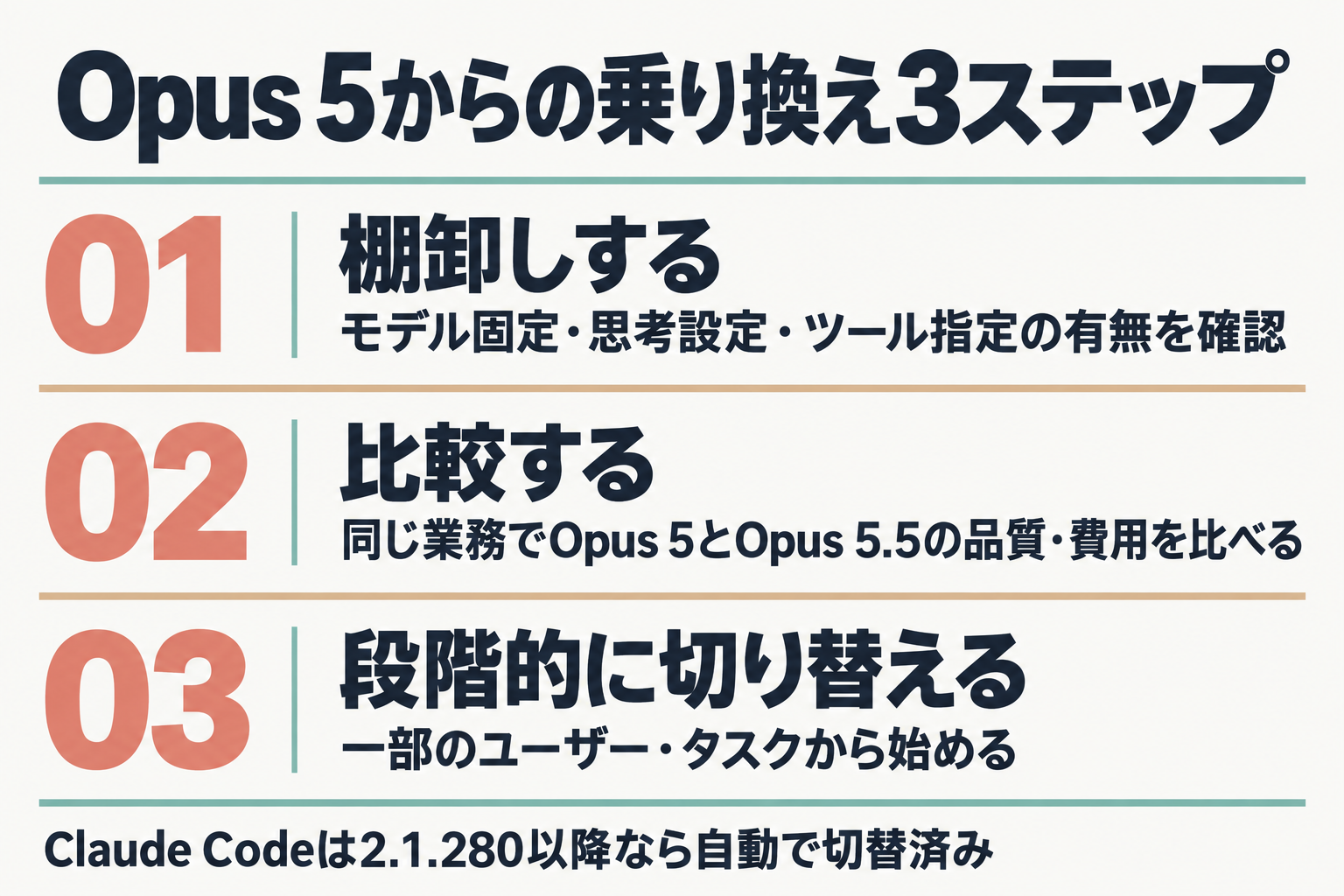 Opus 5からの乗り換え3ステップ

01
棚卸しする
モデル固定・思考設定・ツール指定の有無を確認

02
比較する
同じ業務でOpus 5とOpus 5.5の品質・費用を比べる

03
段階的に切り替える
一部のユーザー・タスクから始める

Claude Codeは2.1.280以降なら自動で切替済み