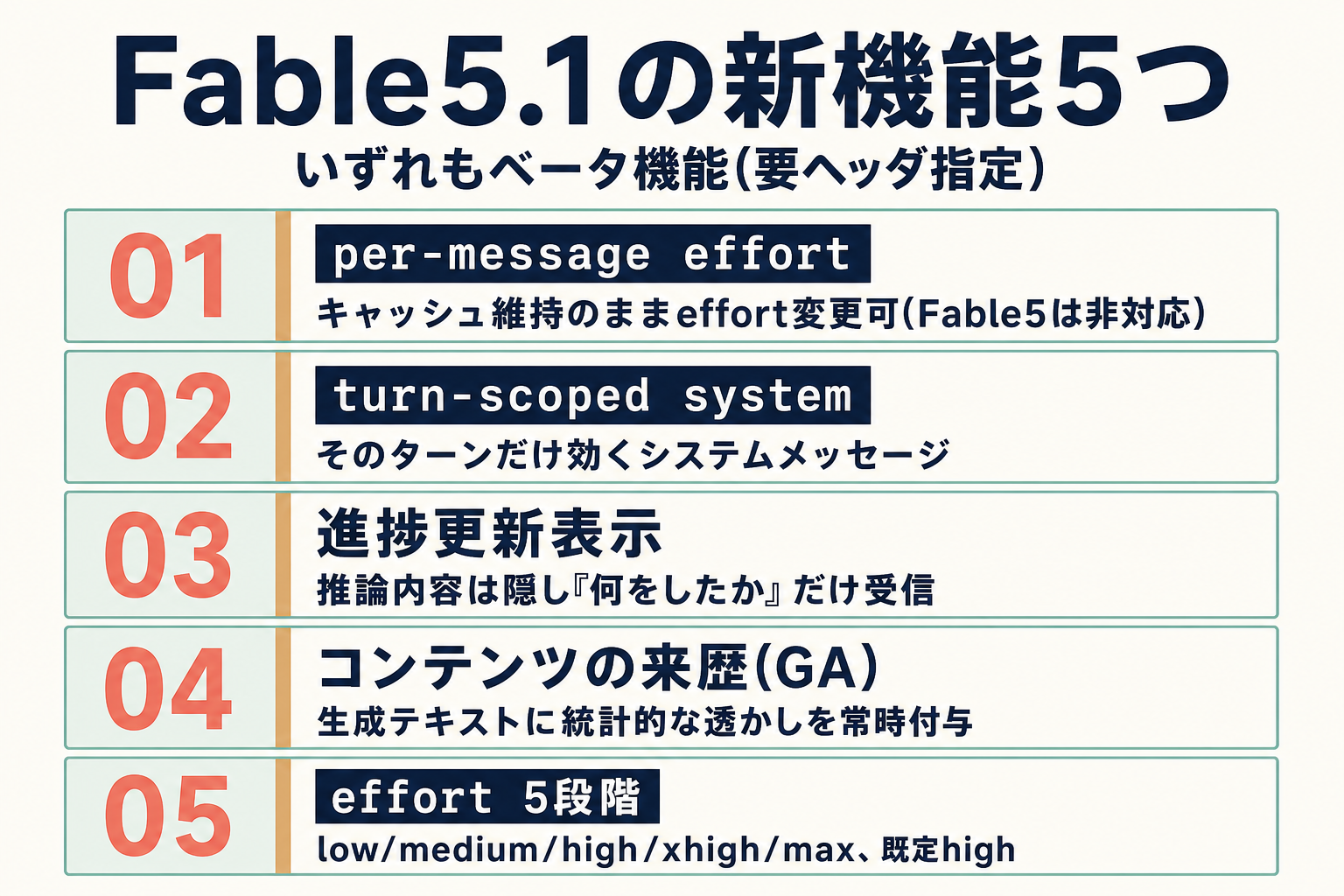 Fable5.1の新機能5つ

いずれもベータ機能(要ヘッダ指定)

01

per-message effort

キャッシュ維持のままeffort変更可(Fable5は非対応)

02

turn-scoped system

そのターンだけ効くシステムメッセージ

03

進捗更新表示

推論内容は隠し『何をしたか』だけ受信

04

コンテンツの来歴(GA)

生成テキストに統計的な透かしを常時付与

05

effort 5段階

low/medium/high/xhigh/max、既定high