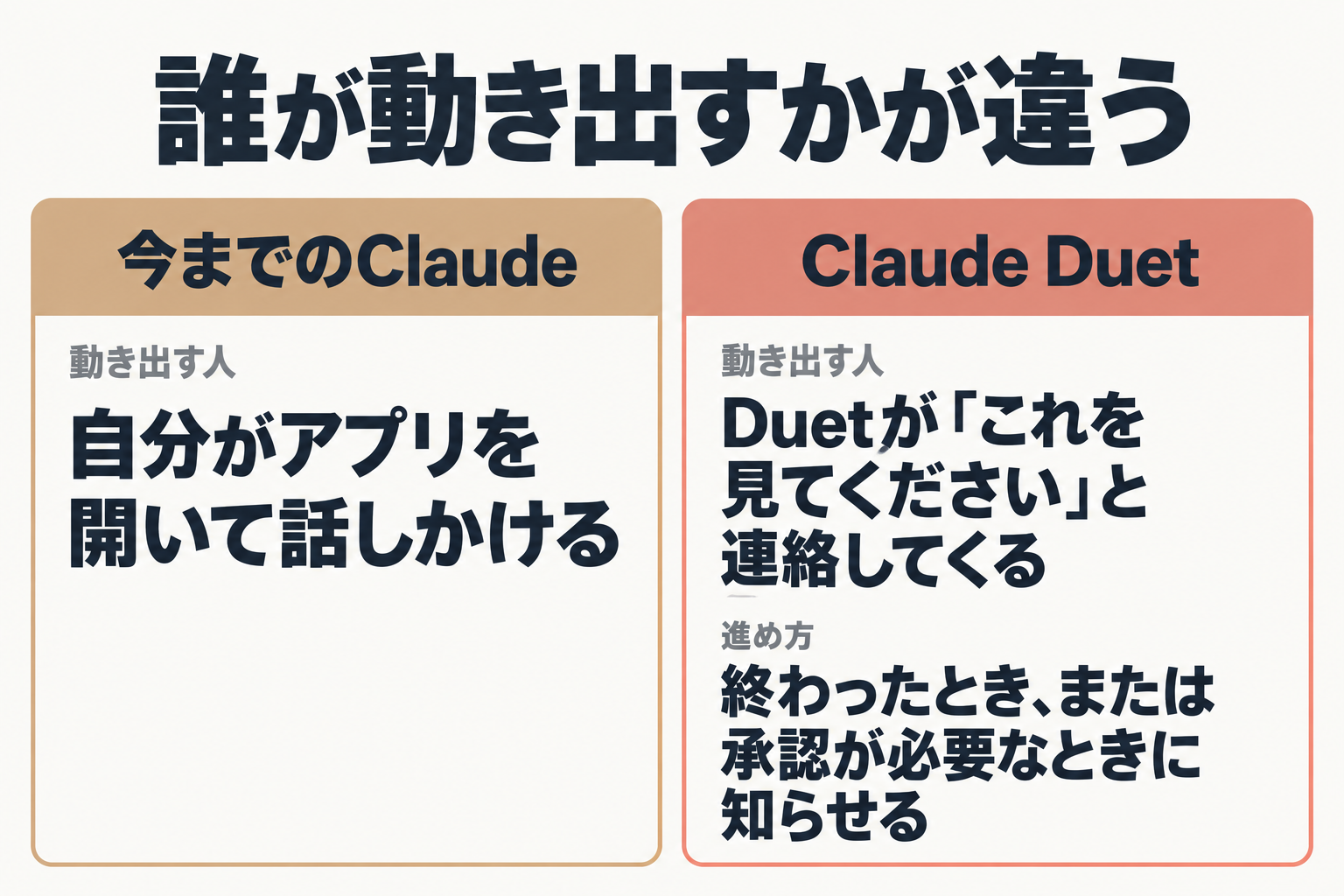 誰が動き出すかが違う

今までのClaude

動き出す人

自分がアプリを開いて話しかける

Claude Duet

動き出す人

Duetが「これを見てください」と連絡してくる

進め方

終わったとき、または承認が必要なときに知らせる