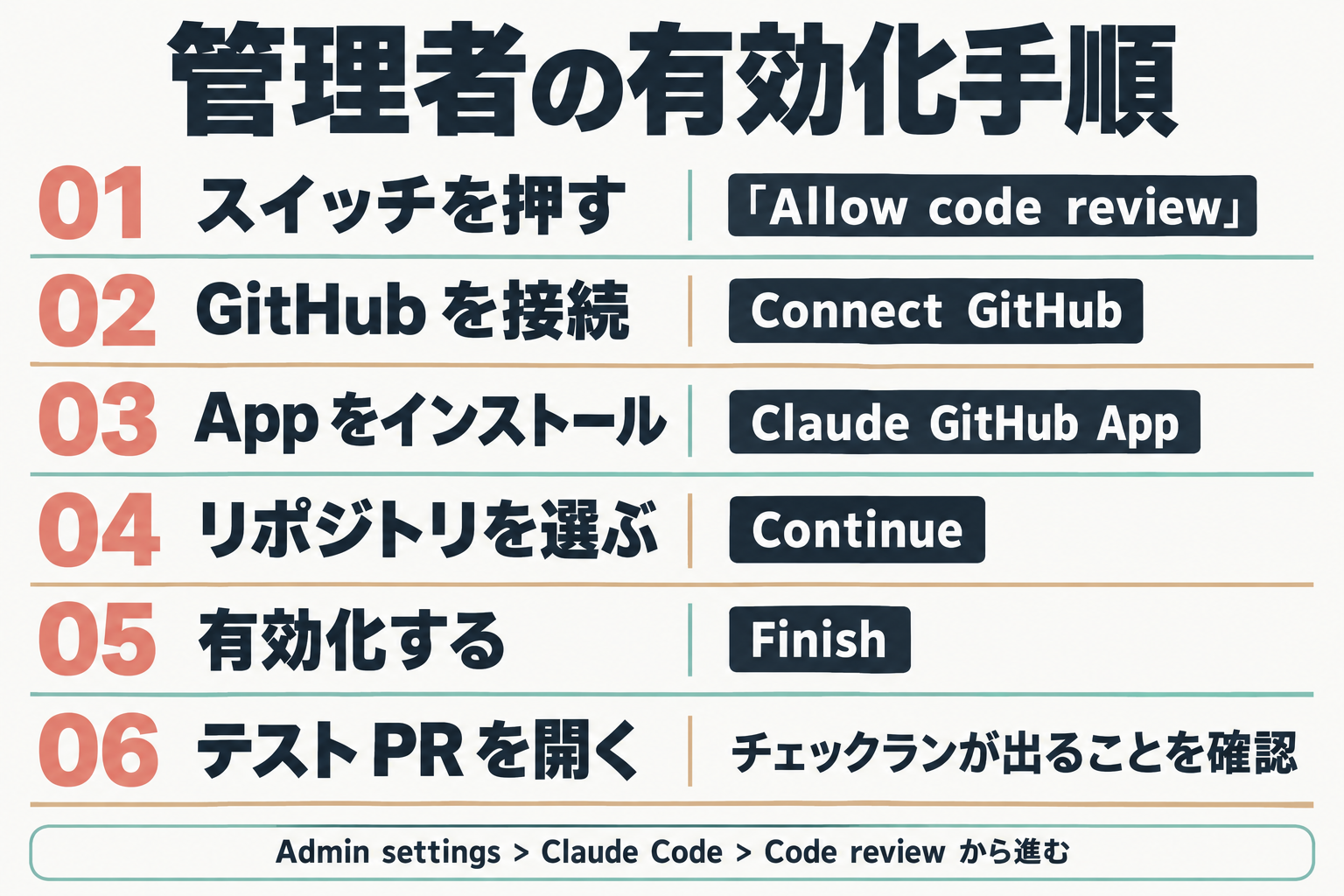 管理者の有効化手順

01 スイッチを押す
「Allow code review」

02 GitHubを接続
Connect GitHub

03 Appをインストール
Claude GitHub App

04 リポジトリを選ぶ
Continue

05 有効化する
Finish

06 テストPRを開く
チェックランが出ることを確認

Admin settings > Claude Code > Code review から進む