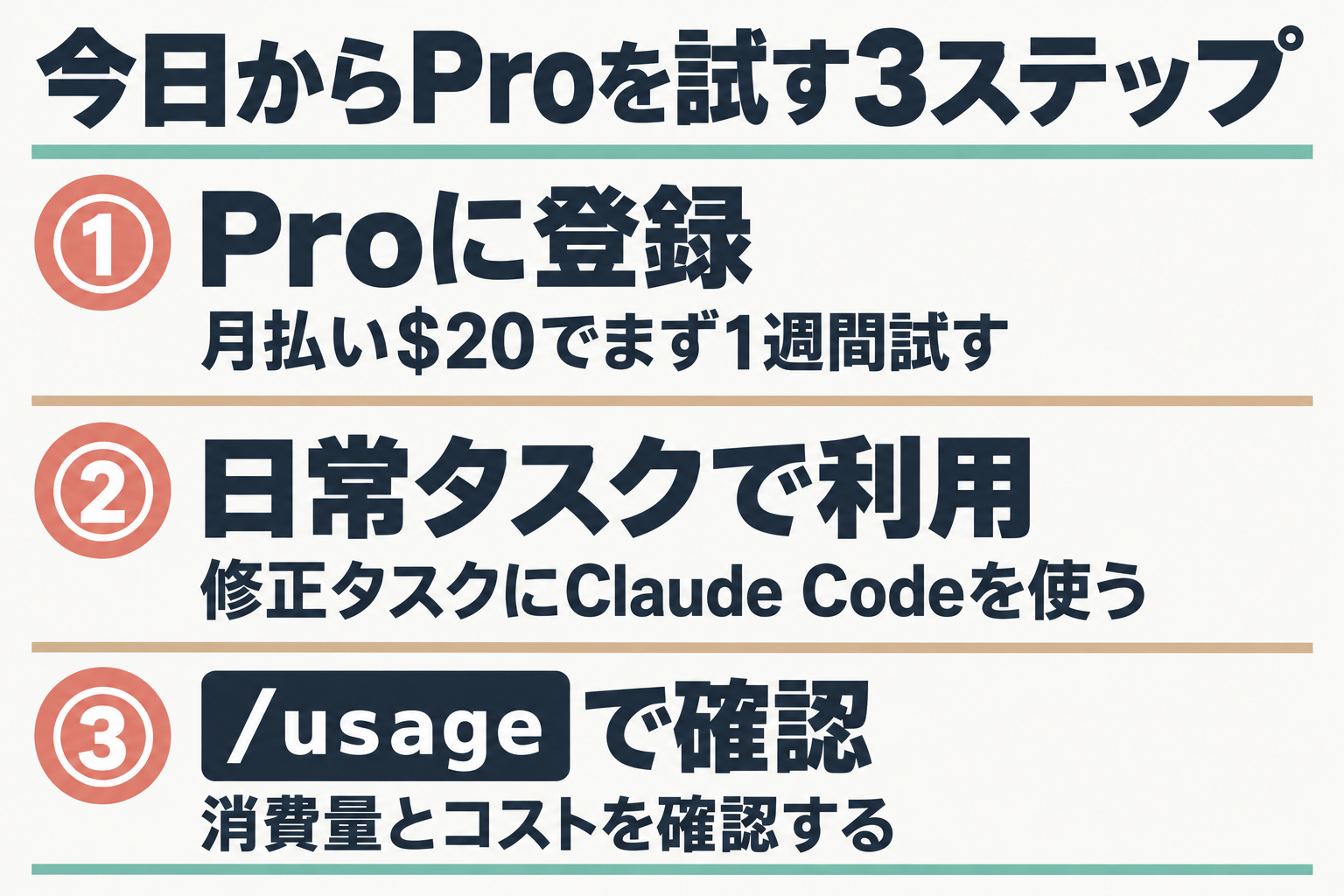 今日からProを試す3ステップ

①

Proに登録

月払い$20でまず1週間試す

②

日常タスクで利用

修正タスクにClaude Codeを使う

③

/usageで確認

消費量とコストを確認する