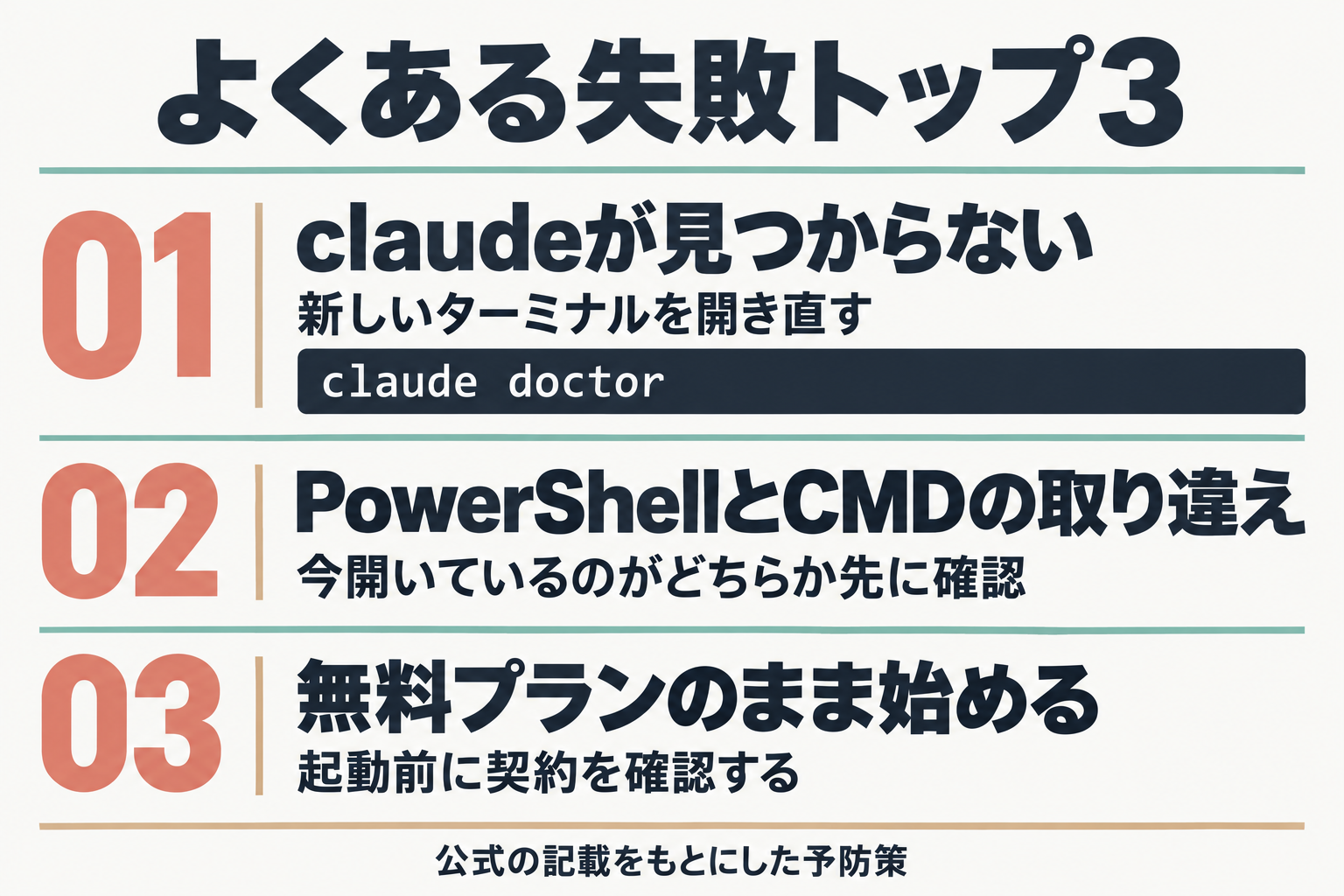 よくある失敗トップ3

01

claudeが見つからない

新しいターミナルを開き直す

claude doctor

02

PowerShellとCMDの取り違え

今開いているのがどちらか先に確認

03

無料プランのまま始める

起動前に契約を確認する

公式の記載をもとにした予防策