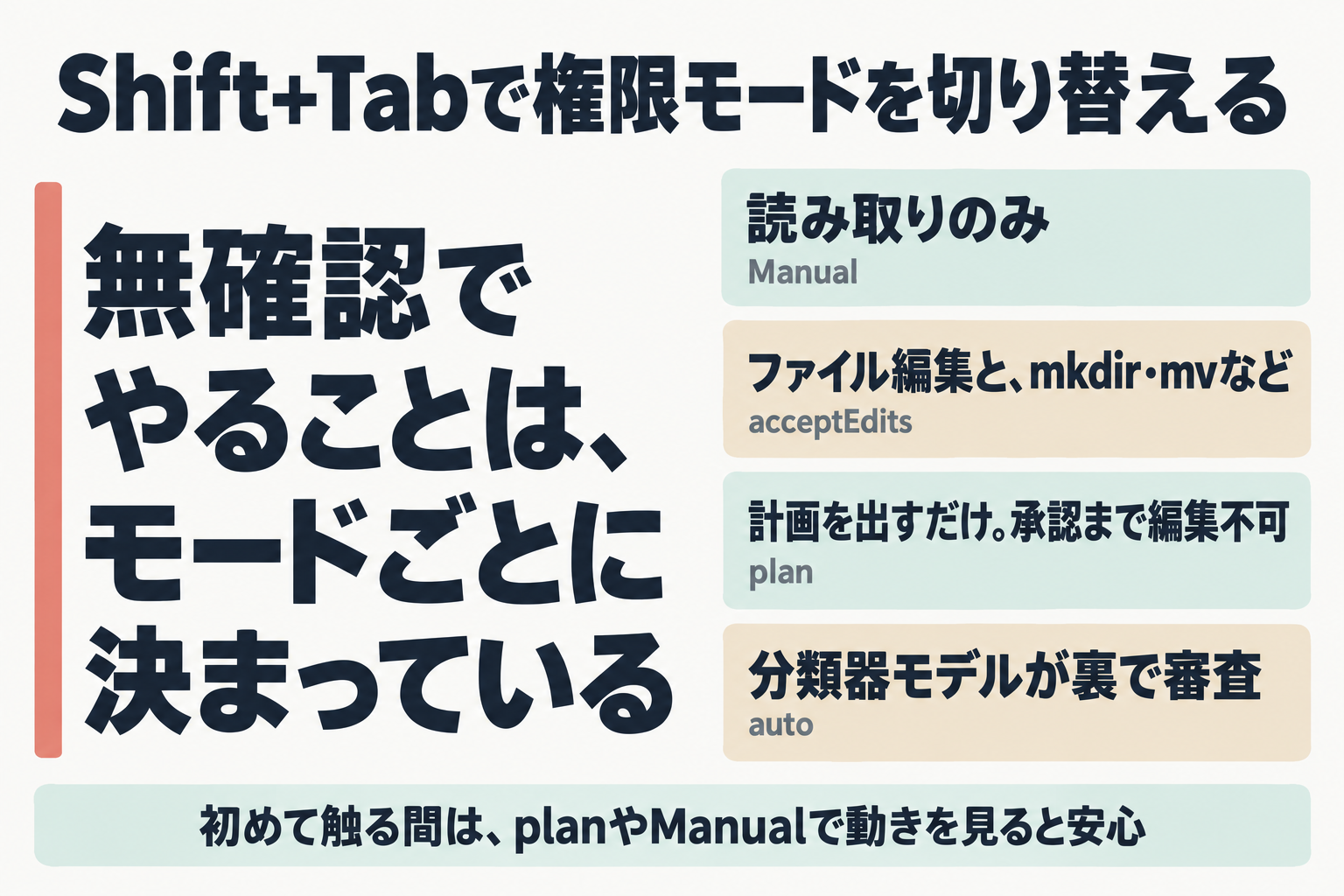 Shift+Tabで権限モードを切り替える

無確認で
やることは、
モードごとに
決まっている

読み取りのみ
Manual

ファイル編集と、mkdir・mvなど
acceptEdits

計画を出すだけ。承認まで編集不可
plan

分類器モデルが裏で審査
auto

初めて触る間は、planやManualで動きを見ると安心