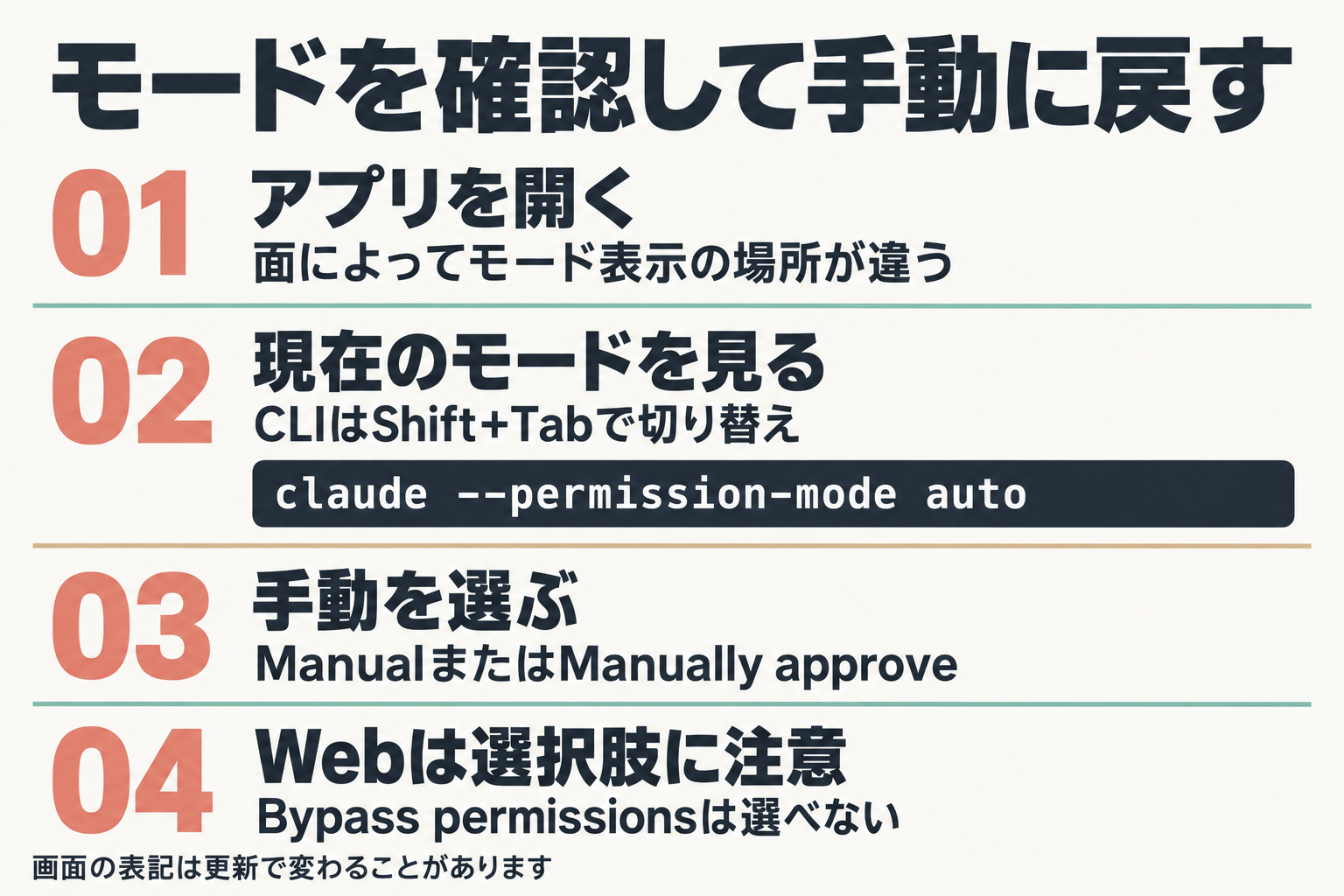 モードを確認して手動に戻す

01
アプリを開く
面によってモード表示の場所が違う

02
現在のモードを見る
CLIはShift+Tabで切り替え

claude --permission-mode auto

03
手動を選ぶ
ManualまたはManually approve

04
Webは選択肢に注意
Bypass permissionsは選べない

画面の表記は更新で変わることがあります