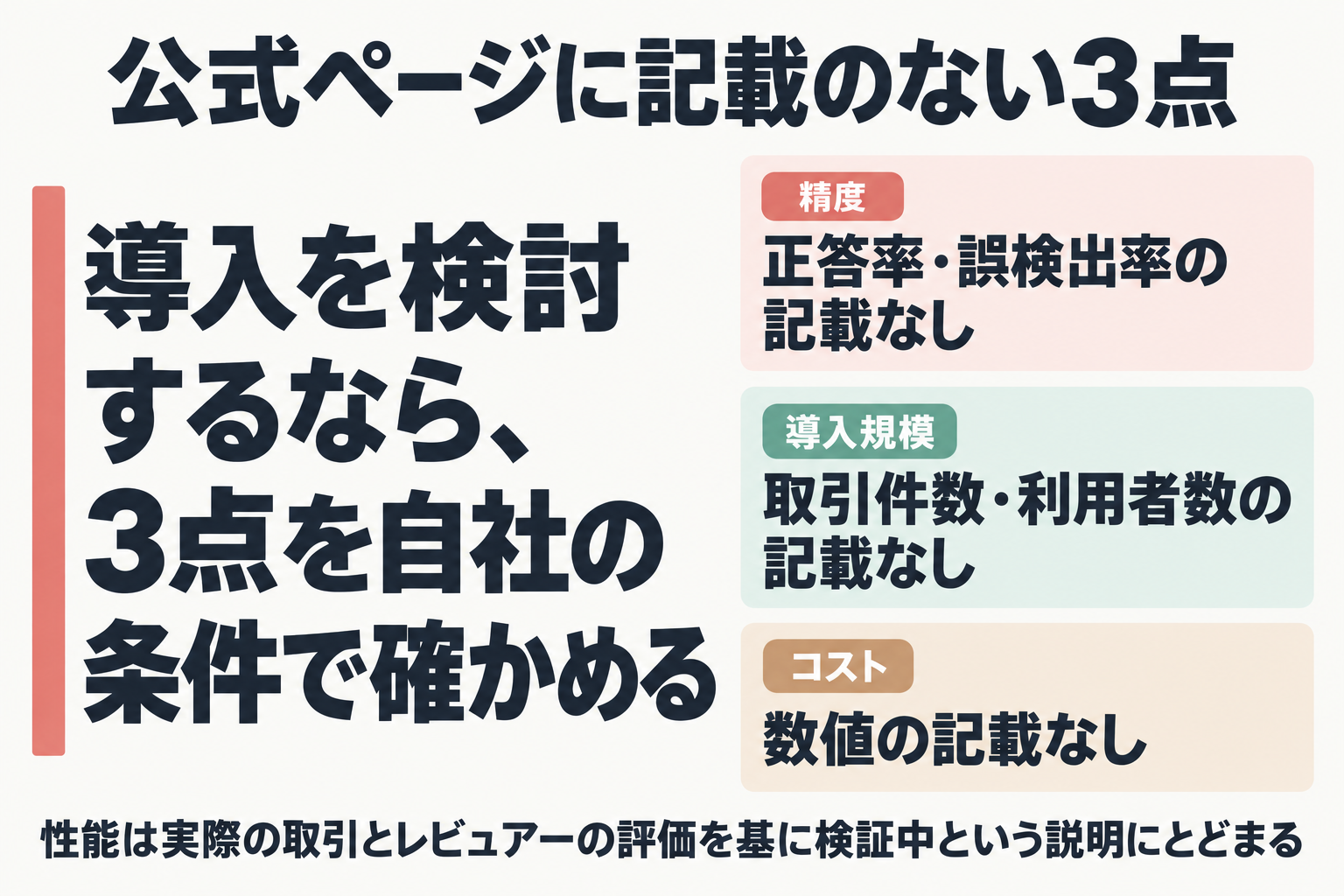 公式ページに記載のない3点

導入を検討するなら、3点を自社の条件で確かめる

精度

正答率・誤検出率の記載なし

導入規模

取引件数・利用者数の記載なし

コスト

数値の記載なし

性能は実際の取引とレビュアーの評価を基に検証中という説明にとどまる