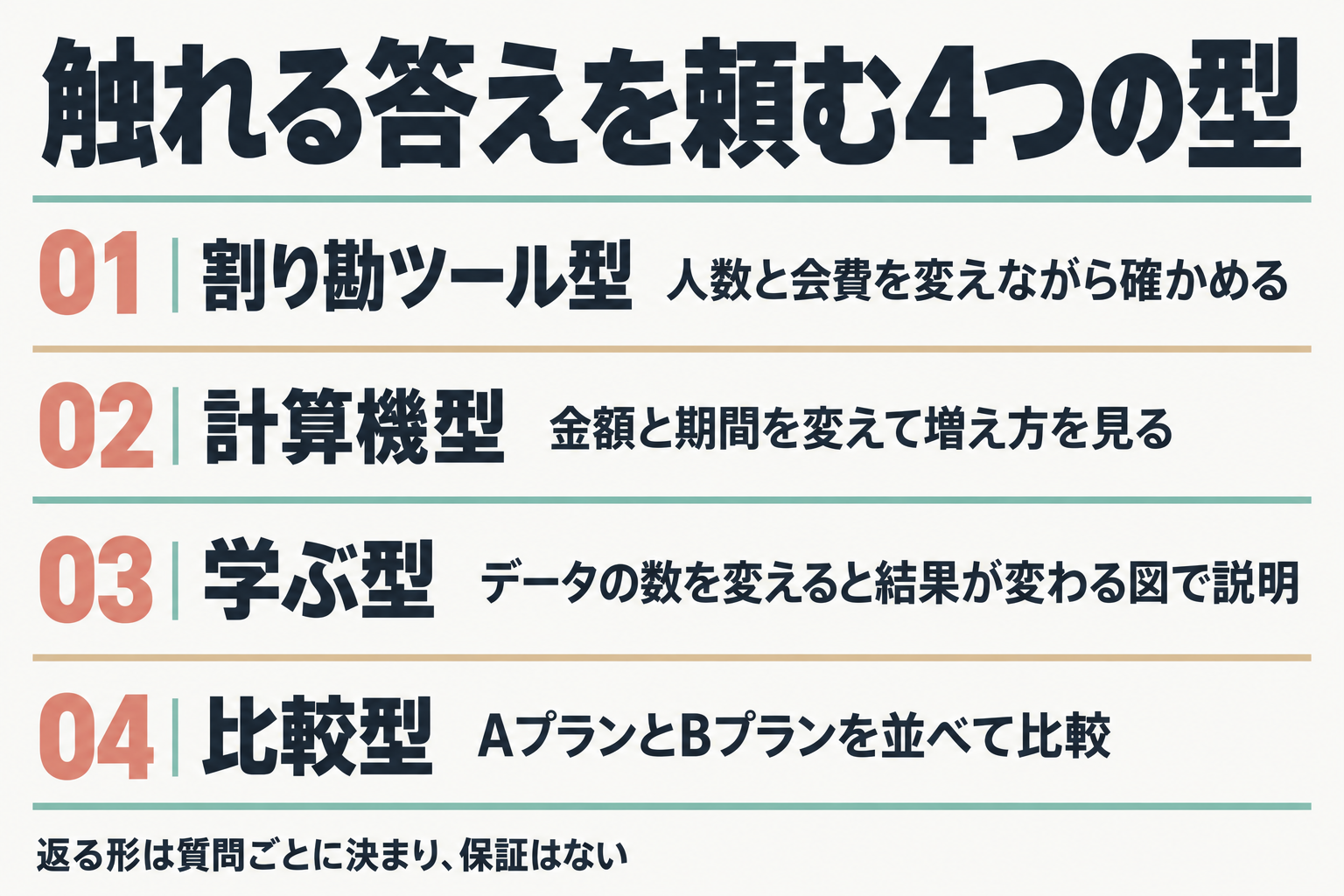 触れる答えを頼む4つの型

01 割り勘ツール型 人数と会費を変えながら確かめる

02 計算機型 金額と期間を変えて増え方を見る

03 学ぶ型 データの数を変えると結果が変わる図で説明

04 比較型 AプランとBプランを並べて比較

返る形は質問ごとに決まり、保証はない