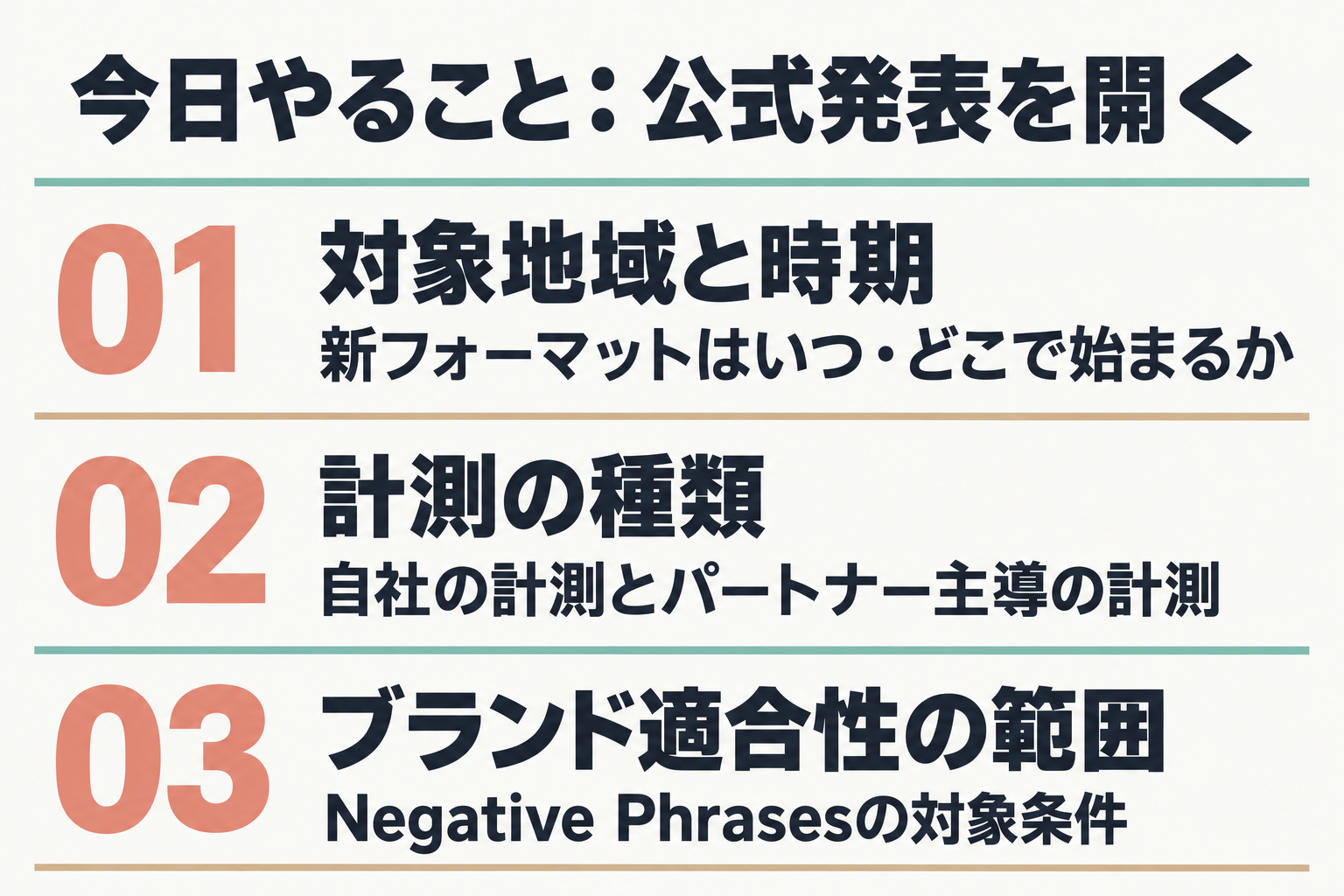 今日やること：公式発表を開く

01
対象地域と時期
新フォーマットはいつ・どこで始まるか

02
計測の種類
自社の計測とパートナー主導の計測

03
ブランド適合性の範囲
Negative Phrasesの対象条件