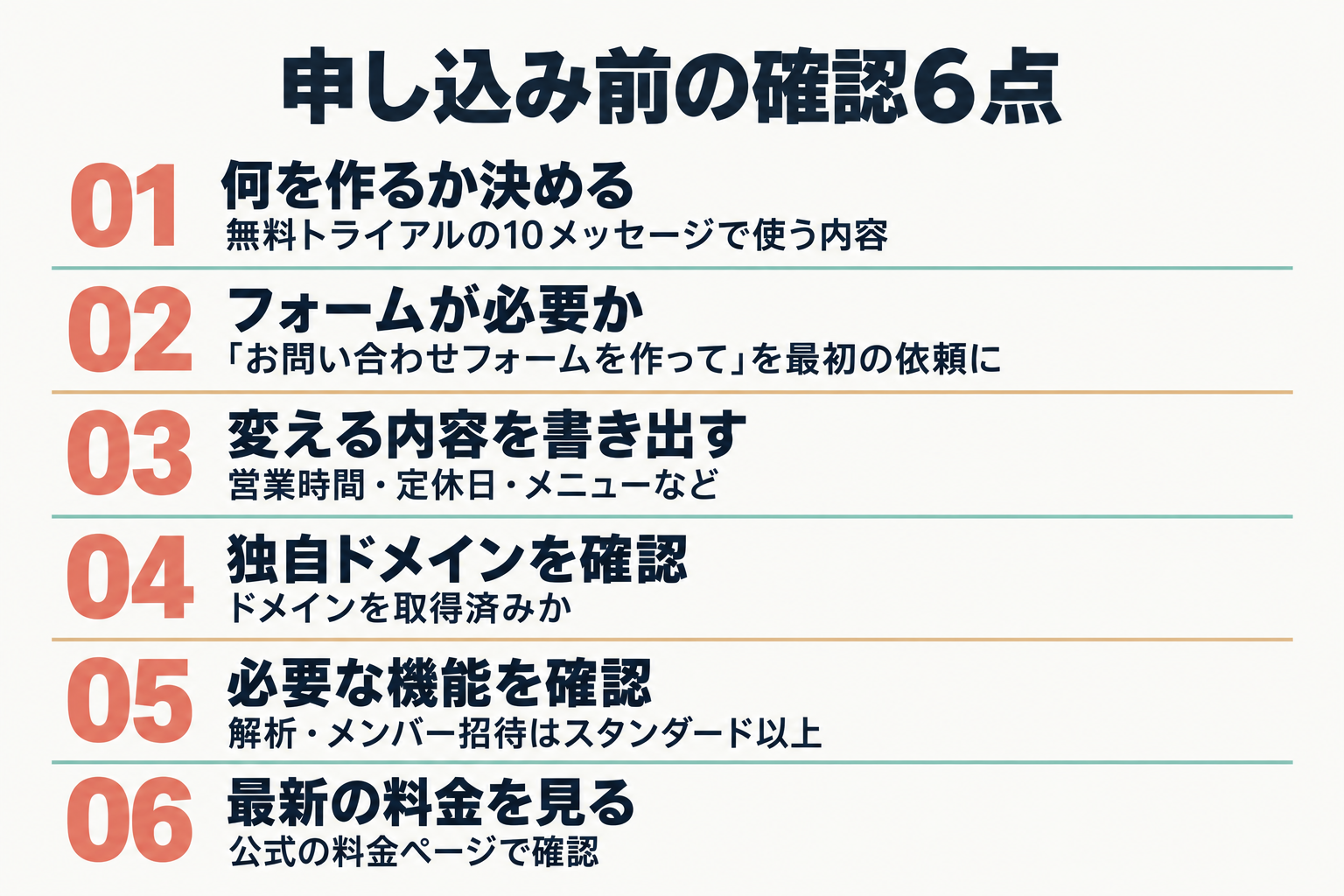 申し込み前の確認6点

01
何を作るか決める
無料トライアルの10メッセージで使う内容

02
フォームが必要か
「お問い合わせフォームを作って」を最初の依頼に

03
変える内容を書き出す
営業時間・定休日・メニューなど

04
独自ドメインを確認
ドメインを取得済みか

05
必要な機能を確認
解析・メンバー招待はスタンダード以上

06
最新の料金を見る
公式の料金ページで確認